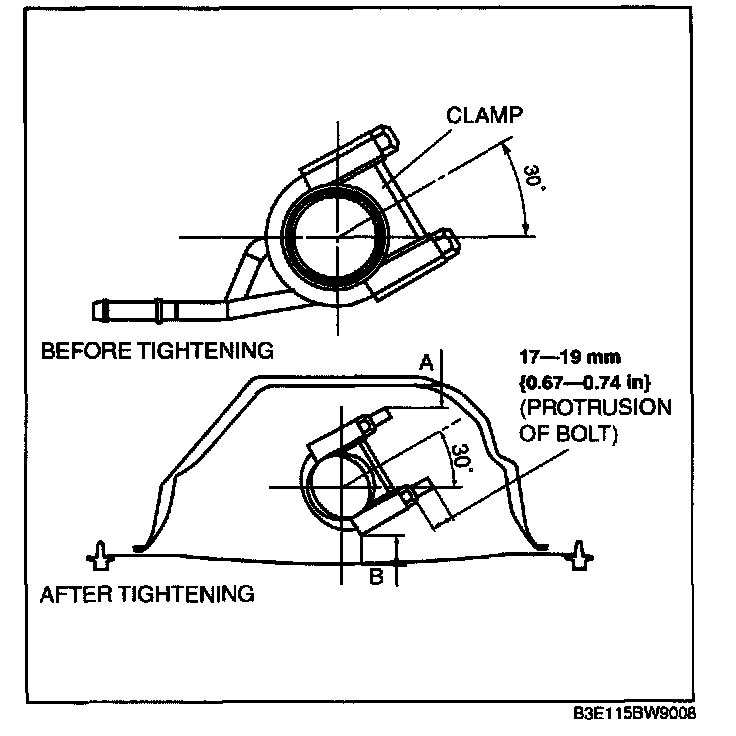 CLAMP

30°

BEFORE TIGHTENING

A

17—19 mm {0.67—0.74 in} (PROTRUSION OF BOLT)

30°

B

AFTER TIGHTENING

B3E115BW9008