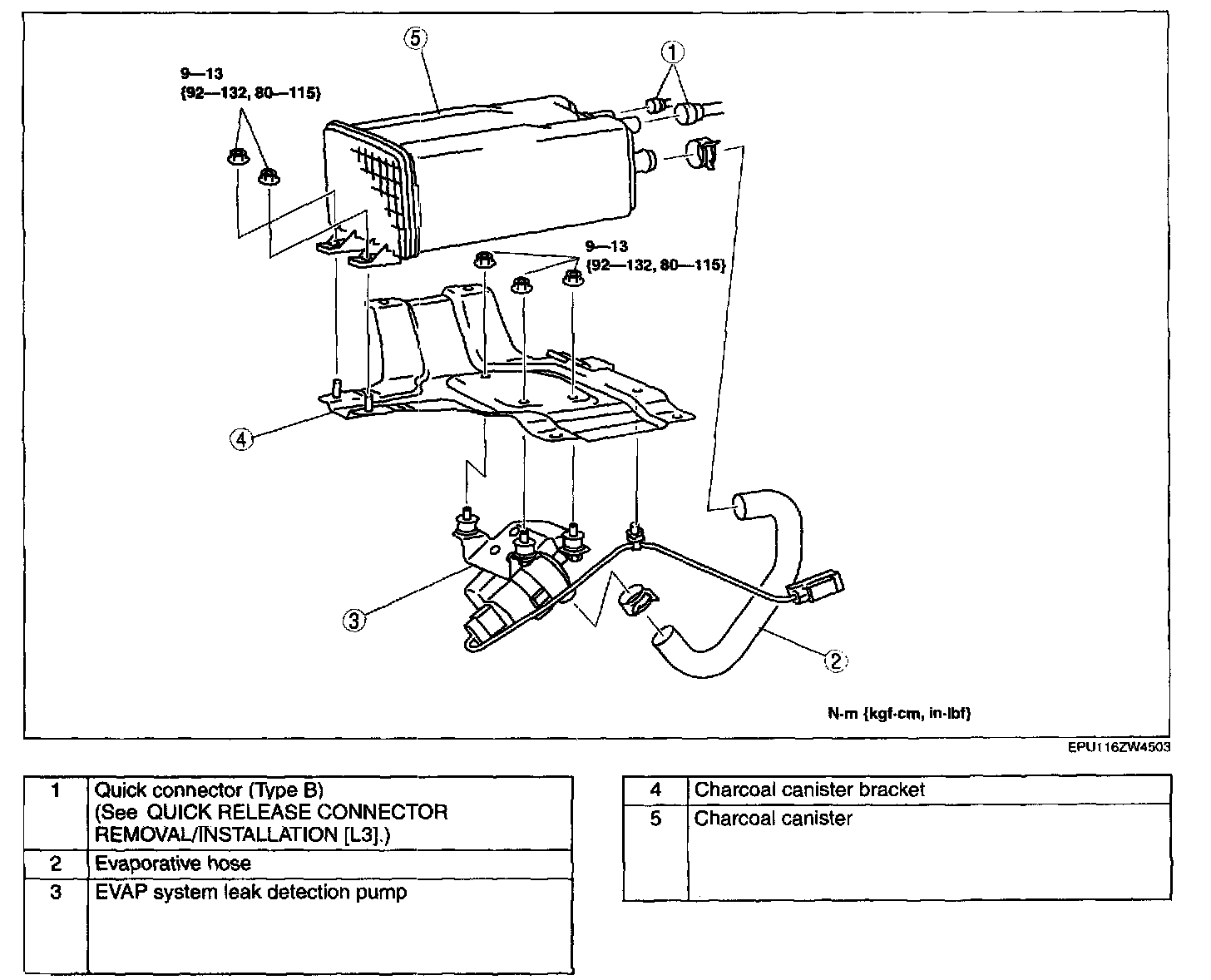 5

1

9—13
{92—132, 80—115}

9—13
{92—132, 80—115}

4

3

2

N·m {kgf·cm, in·lbf}

EPU116ZW4503

| 1 | Quick connector (Type B) (See QUICK RELEASE CONNECTOR REMOVAL/INSTALLATION [L3].) |
|---|---|
| 2 | Evaporative hose |
| 3 | EVAP system leak detection pump |

| 4 | Charcoal canister bracket |
|---|---|
| 5 | Charcoal canister |