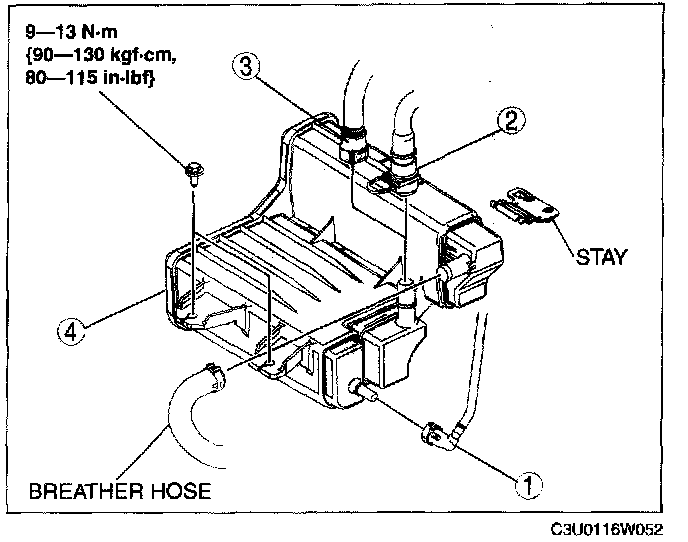 9—13 N·m
{90—130 kgf·cm,
80—115 in·lbf}

3

2

STAY

4

BREATHER HOSE

1

C3U0116W052