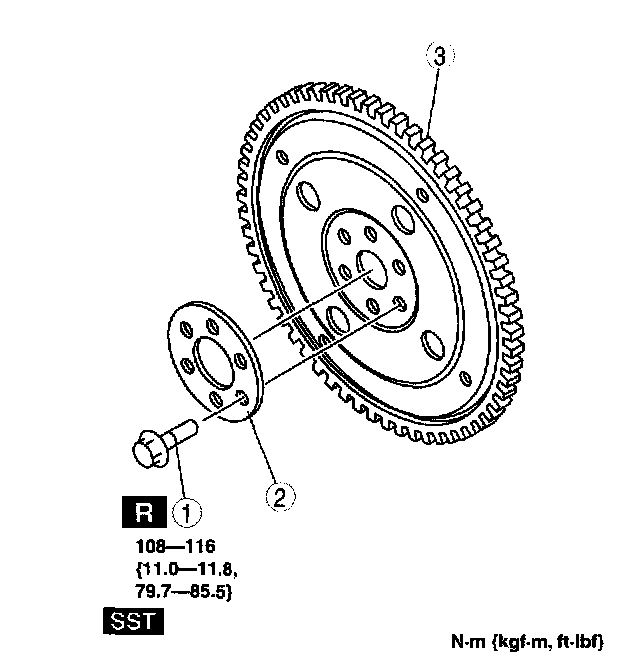 3

2

R 1

108—116
{11.0—11.8,
79.7—85.5}

SST

N·m {kgf·m, ft·lbf}