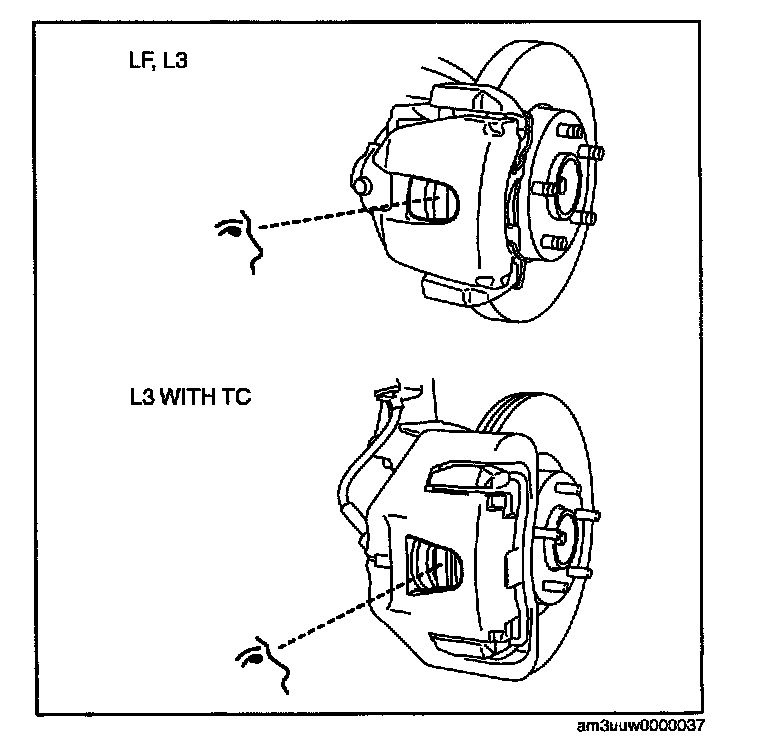 LF, L3

L3 WITH TC

am3uuw0000037