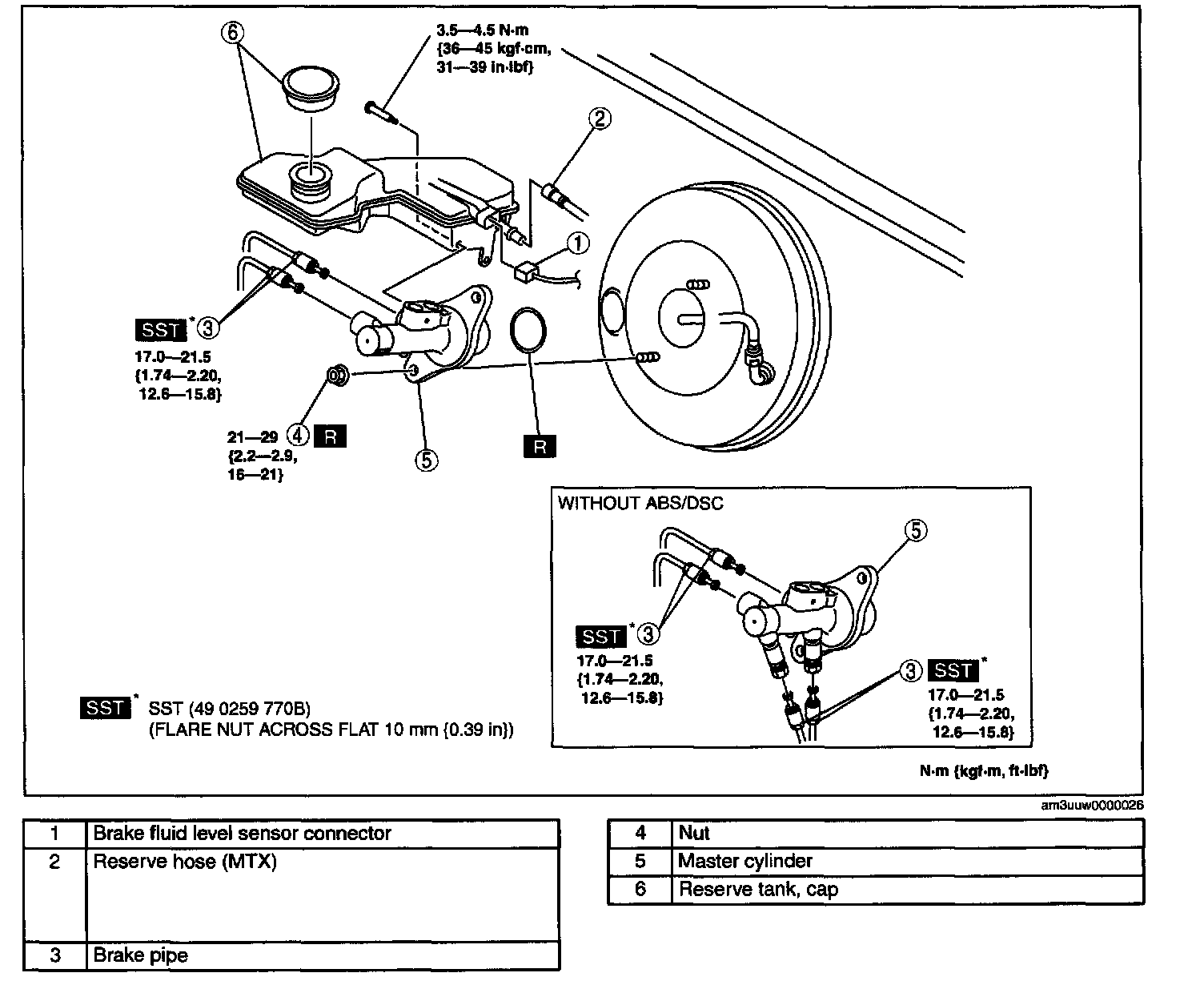 6

3.5—4.5 N·m {36—45 kgf·cm, 31—39 in·lbf}

2

1

SST * 3
17.0—21.5 {1.74—2.20, 12.6—15.8}

21—29 4 R
{2.2—2.9, 16—21}

5

R

WITHOUT ABS/DSC

5

SST * 3
17.0—21.5 {1.74—2.20, 12.6—15.8}

3 SST *
17.0—21.5 {1.74—2.20, 12.6—15.8}

SST * SST (49 0259 770B) (FLARE NUT ACROSS FLAT 10 mm {0.39 in})

N·m {kgf·m, ft·lbf}

am3uuw0000026

| 1 | Brake fluid level sensor connector |
|---|---|
| 2 | Reserve hose (MTX) |
| 3 | Brake pipe |

| 4 | Nut |
|---|---|
| 5 | Master cylinder |
| 6 | Reserve tank, cap |