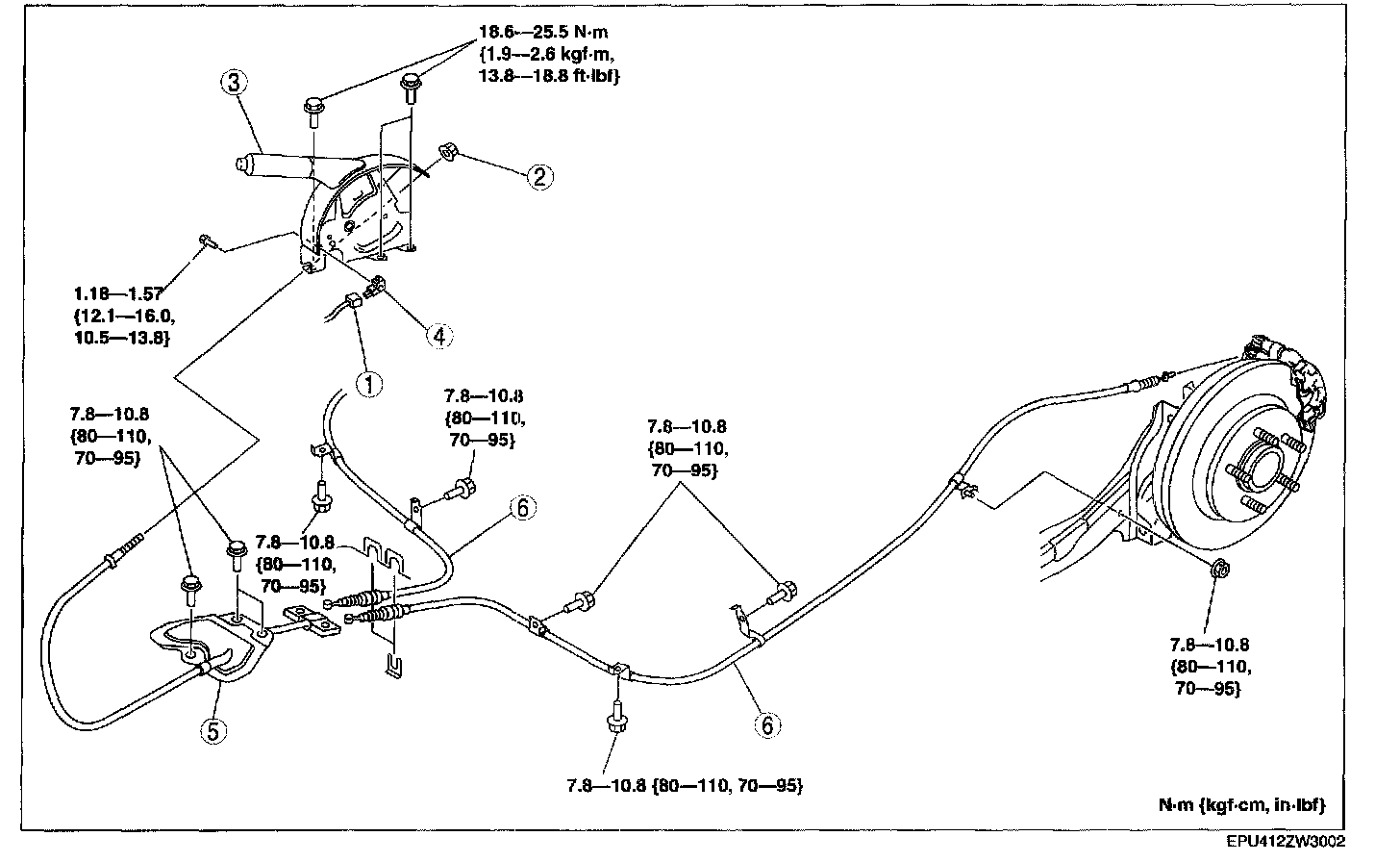 18.6—25.5 N·m {1.9—2.6 kgf·m, 13.8—18.8 ft·lbf}

3

2

1.18—1.57 {12.1—16.0, 10.5—13.8}

4

1

7.8—10.8 {80—110, 70—95}

7.8—10.8 {80—110, 70—95}

7.8—10.8 {80—110, 70—95}

6

7.8—10.8 {80—110, 70—95}

5

6

7.8—10.8 {80—110, 70—95}

7.8—10.8 {80—110, 70—95}

N·m {kgf·cm, in·lbf}

EPU412ZW3002