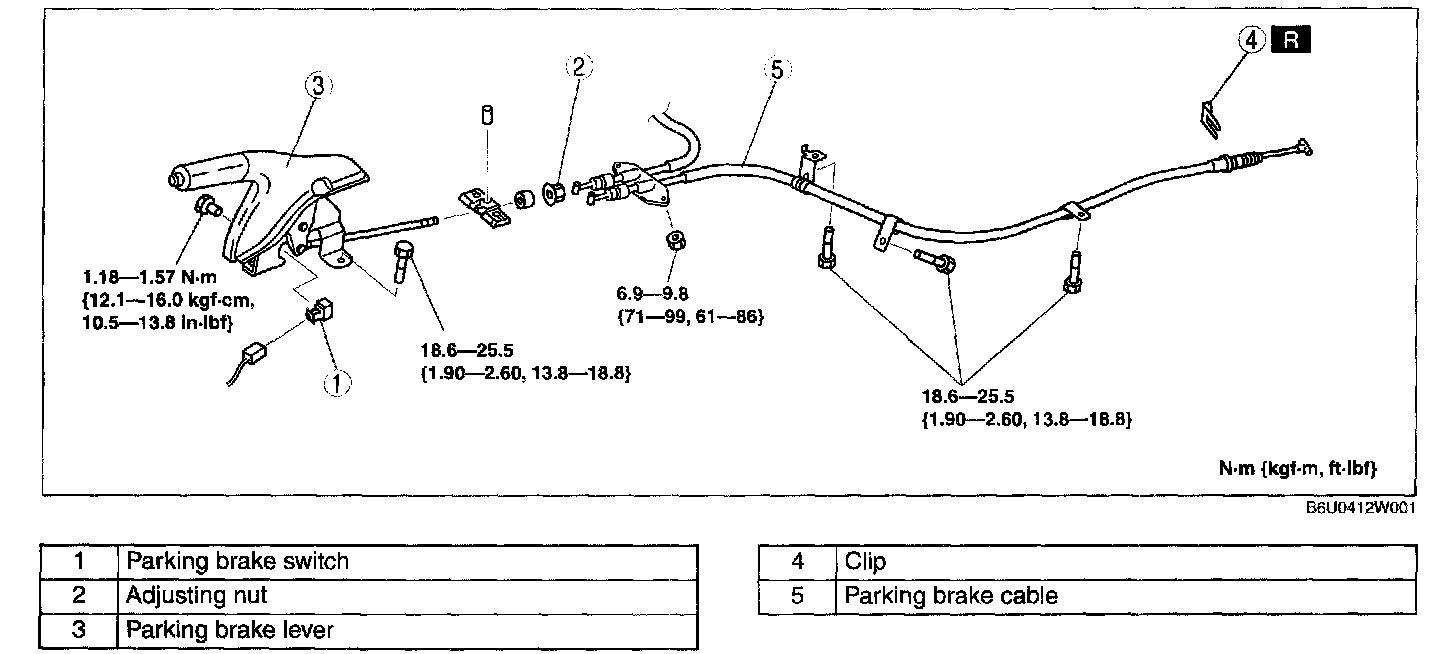 3

2

5

4 R

1.18—1.57 N·m
{12.1—16.0 kgf·cm,
10.5—13.8 in·lbf}

1

18.6—25.5
{1.90—2.60, 13.8—18.8}

6.9—9.8
{71—99, 61—86}

18.6—25.5
{1.90—2.60, 13.8—18.8}

N·m {kgf·m, ft·lbf}

B6U0412W001

| 1 | Parking brake switch |
|---|---|
| 2 | Adjusting nut |
| 3 | Parking brake lever |

| 4 | Clip |
|---|---|
| 5 | Parking brake cable |