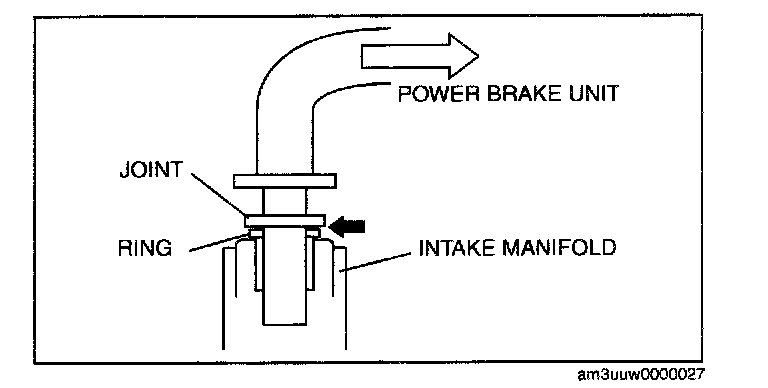 POWER BRAKE UNIT

JOINT

RING

INTAKE MANIFOLD

am3uuw0000027