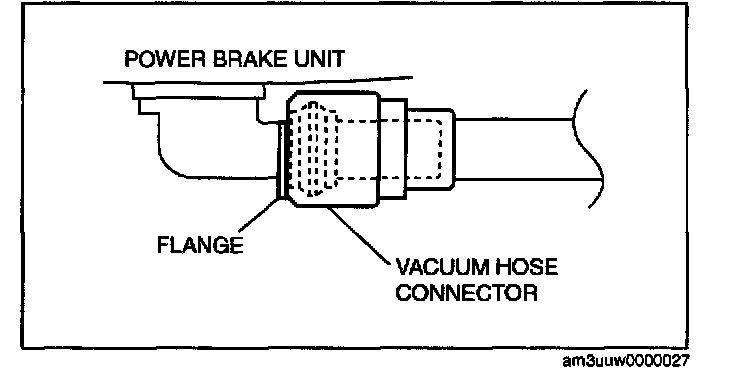 POWER BRAKE UNIT

FLANGE

VACUUM HOSE CONNECTOR

am3uuw0000027