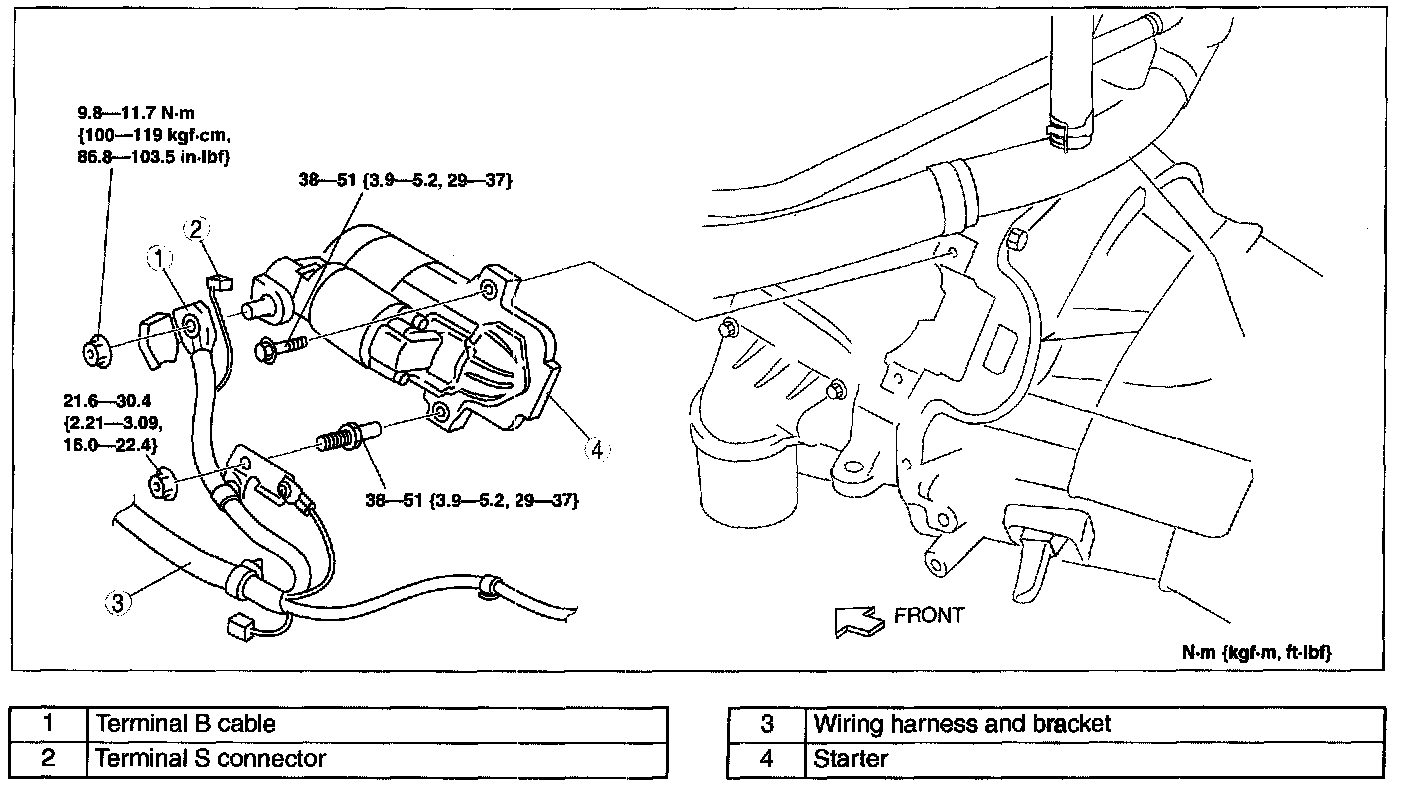 9.8—11.7 N·m {100—119 kgf·cm, 86.8—103.5 in·lbf}

38—51 {3.9—5.2, 29—37}

2

1

21.6—30.4 {2.21—3.09, 16.0—22.4}

4

38—51 {3.9—5.2, 29—37}

3

FRONT

N·m {kgf·m, ft·lbf}

| 1 | Terminal B cable |
|---|---|
| 2 | Terminal S connector |

| 3 | Wiring harness and bracket |
|---|---|
| 4 | Starter |