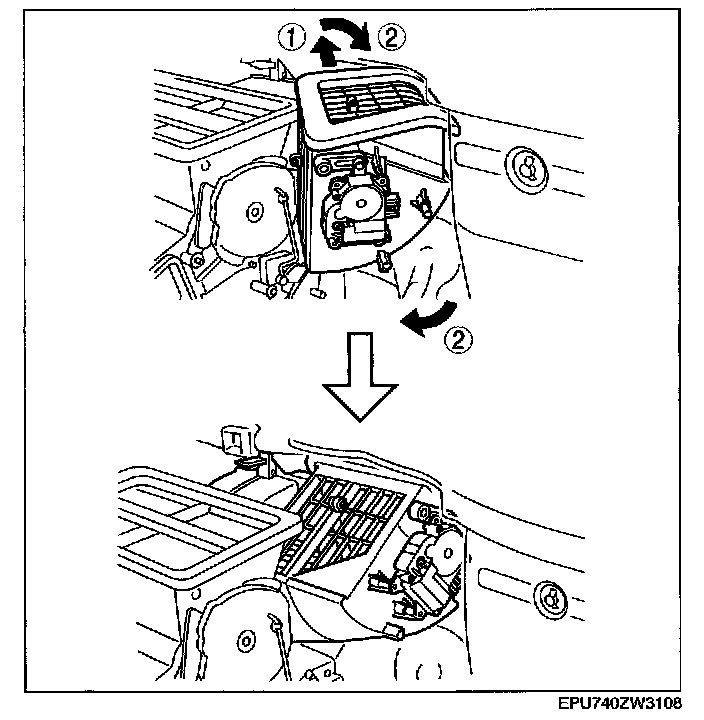 ①
②
②
EPU740ZW3108