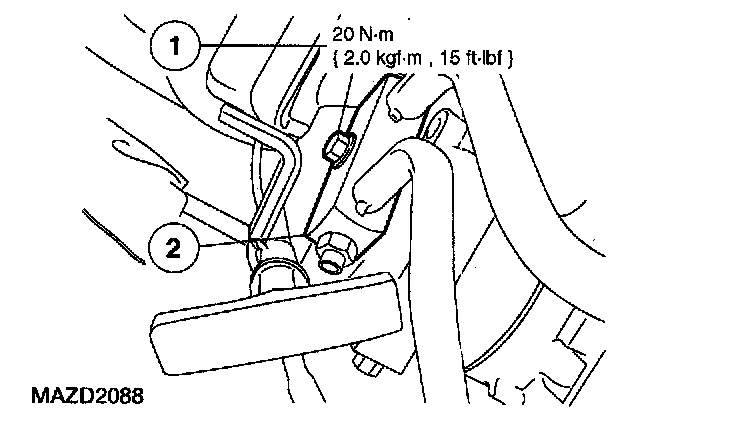 1

20 N·m
{ 2.0 kgf·m , 15 ft·lbf }

2

MAZD2088