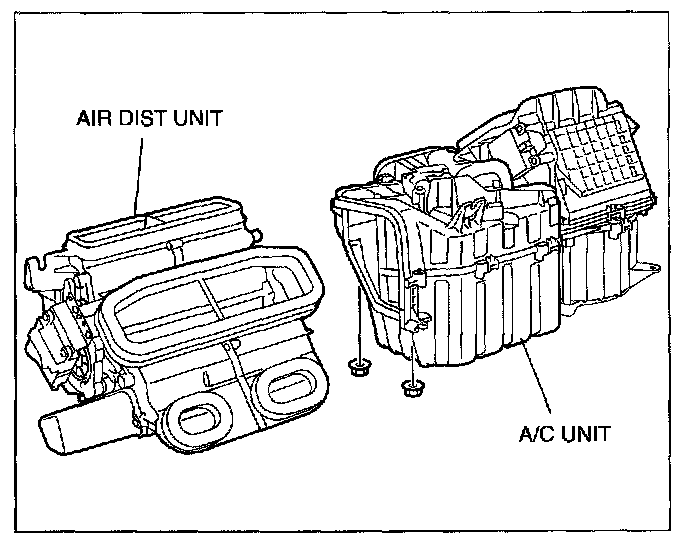 AIR DIST UNIT

A/C UNIT