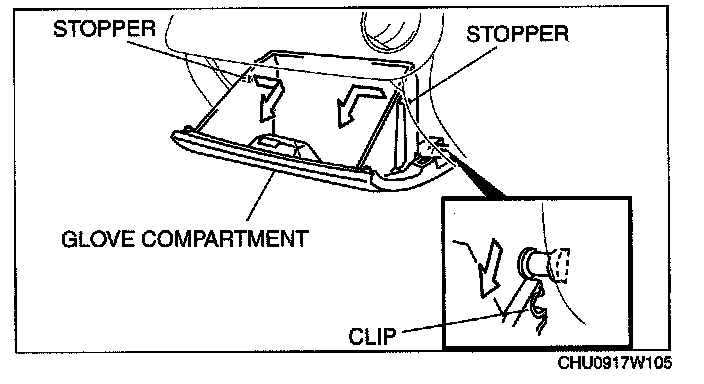 STOPPER

STOPPER

GLOVE COMPARTMENT

CLIP

CHU0917W105