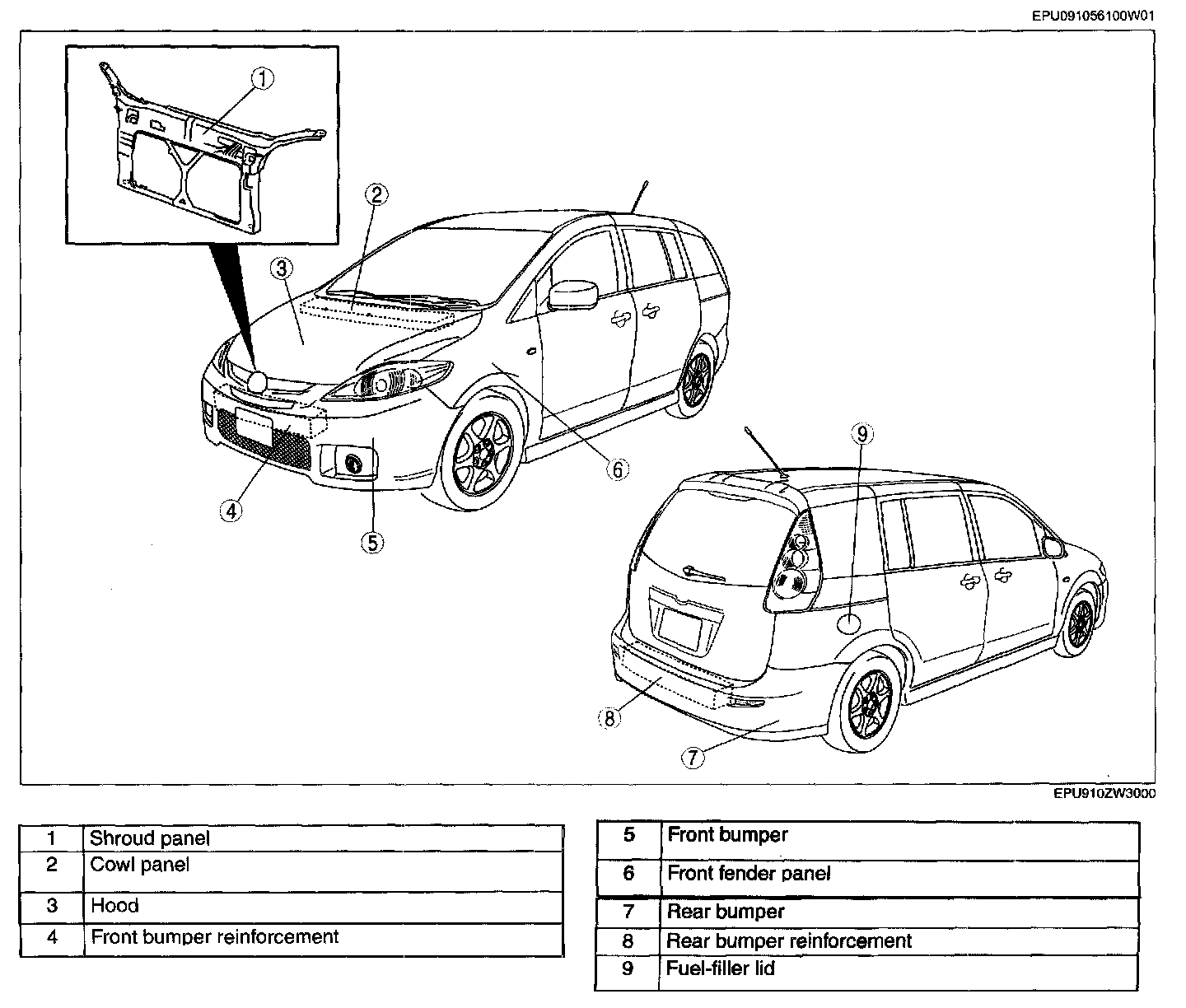 EPU091056100W01

1
2
3
4
5
6
9
8
7

EPU910ZW3000

| 1 | Shroud panel |
|---|---|
| 2 | Cowl panel |
| 3 | Hood |
| 4 | Front bumper reinforcement |

| 5 | Front bumper |
|---|---|
| 6 | Front fender panel |
| 7 | Rear bumper |
| 8 | Rear bumper reinforcement |
| 9 | Fuel-filler lid |