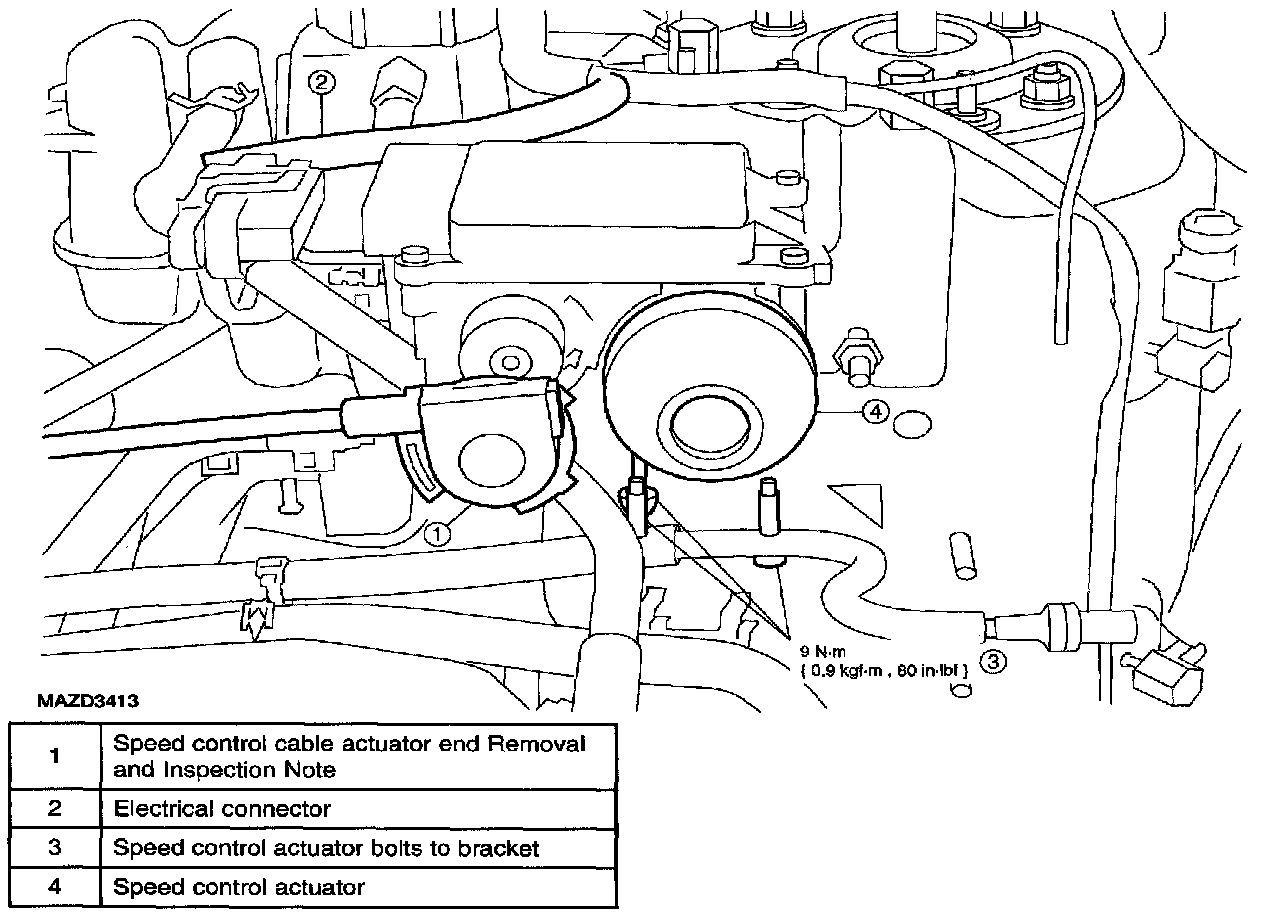 2

4

1

9 N·m
{ 0.9 kgf·m , 80 in·lbf }

3

MAZD3413

| 1 | Speed control cable actuator end Removal and Inspection Note |
|---|---|
| 2 | Electrical connector |
| 3 | Speed control actuator bolts to bracket |
| 4 | Speed control actuator |