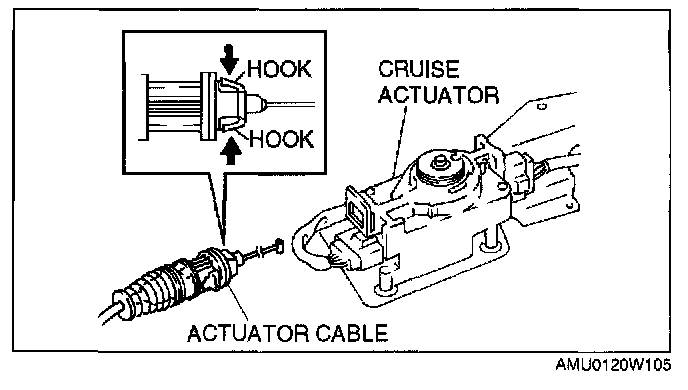 HOOK
HOOK
CRUISE ACTUATOR
ACTUATOR CABLE
AMU0120W105