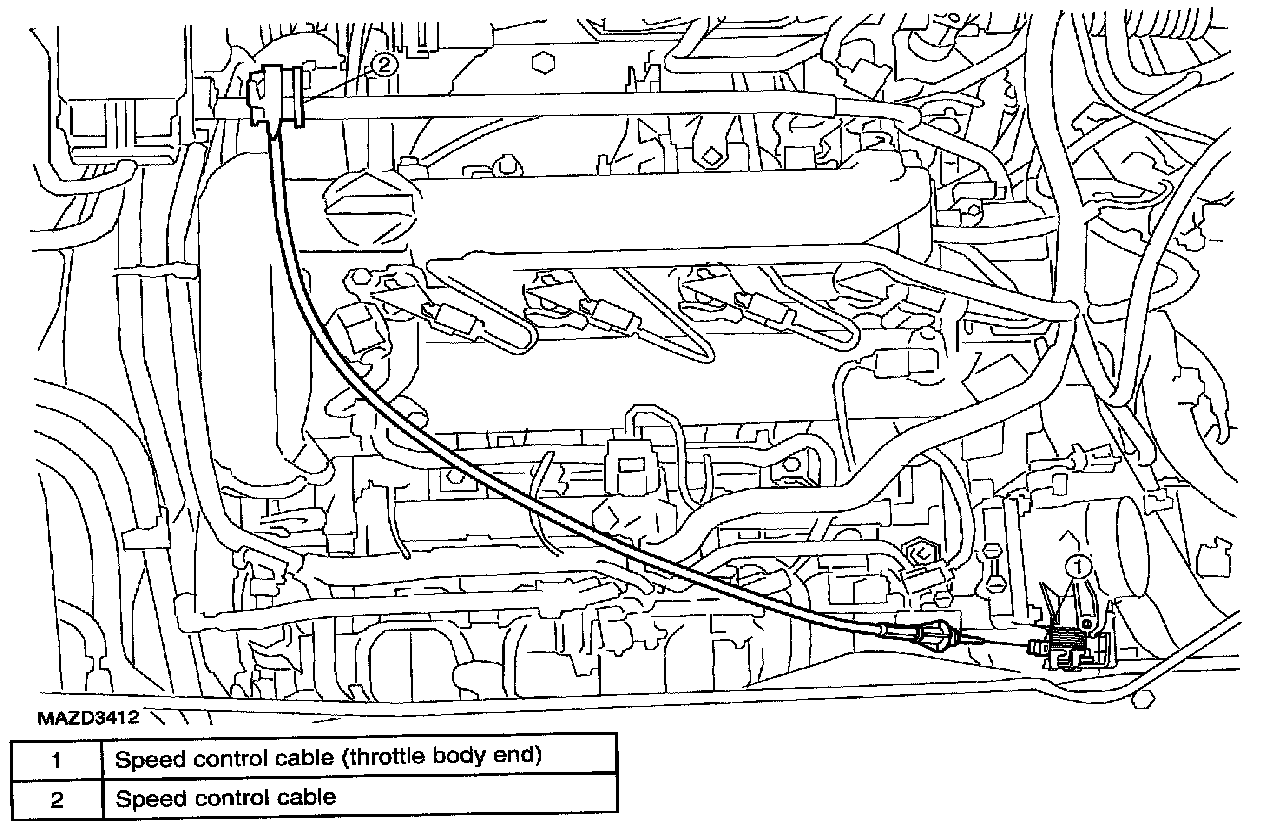 2

1

MAZD3412

| 1 | Speed control cable (throttle body end) |
|---|---|
| 2 | Speed control cable |