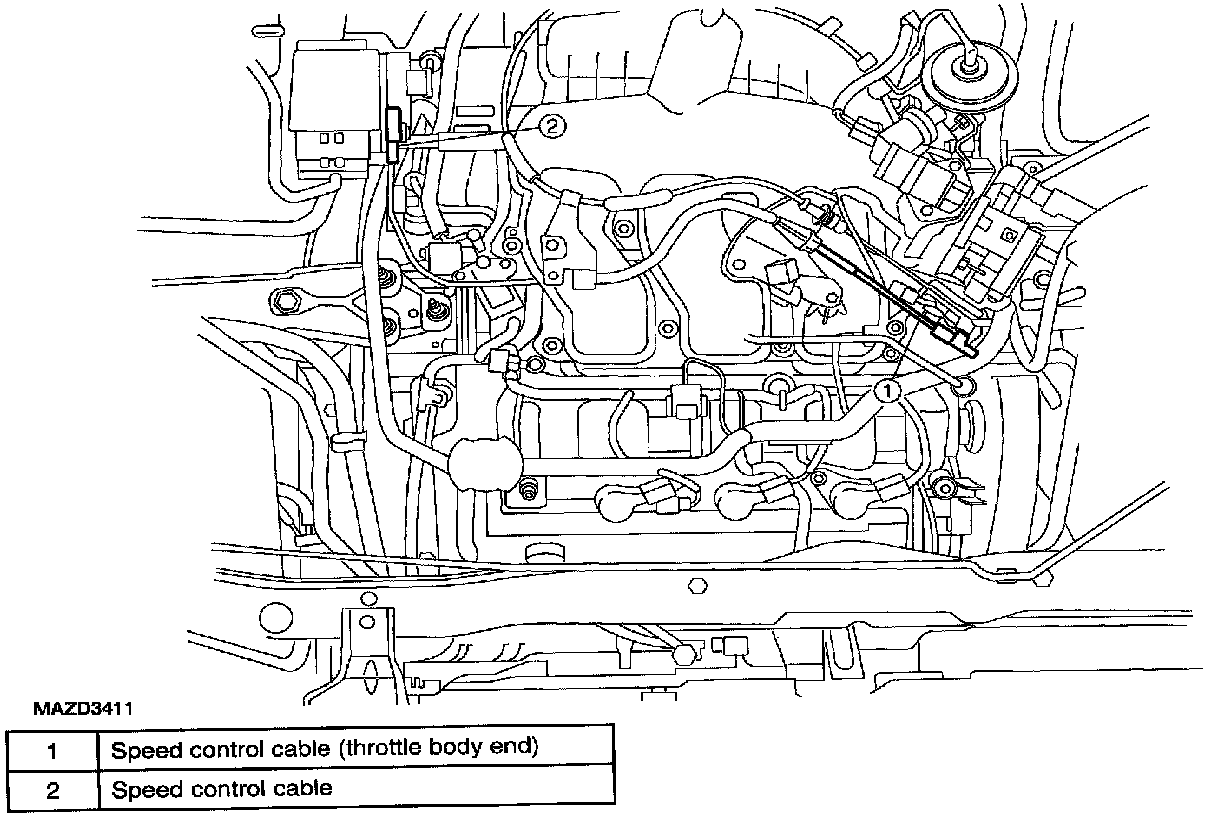 2

1

MAZD3411

| 1 | Speed control cable (throttle body end) |
|---|---|
| 2 | Speed control cable |