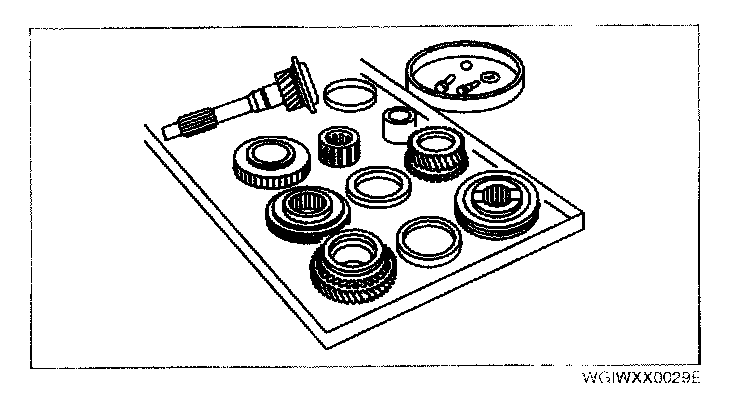 WGIWXX0029E