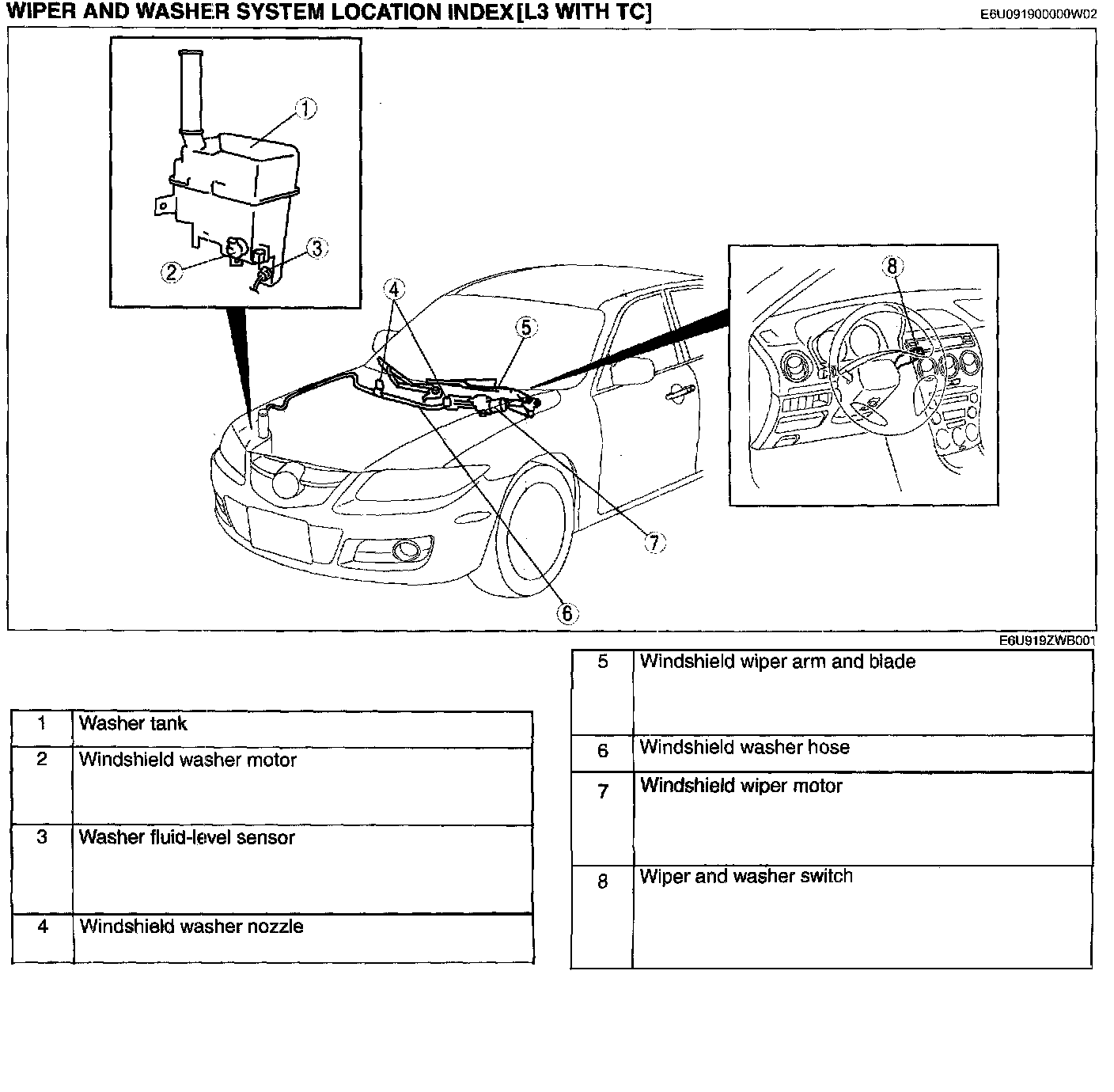 WIPER AND WASHER SYSTEM LOCATION INDEX[L3 WITH TC]

E6U091900000W02

1 2 3 4 5 6 7 8

E6U919ZWB001

| 1 | Washer tank |
|---|---|
| 2 | Windshield washer motor |
| 3 | Washer fluid-level sensor |
| 4 | Windshield washer nozzle |

| 5 | Windshield wiper arm and blade |
|---|---|
| 6 | Windshield washer hose |
| 7 | Windshield wiper motor |
| 8 | Wiper and washer switch |