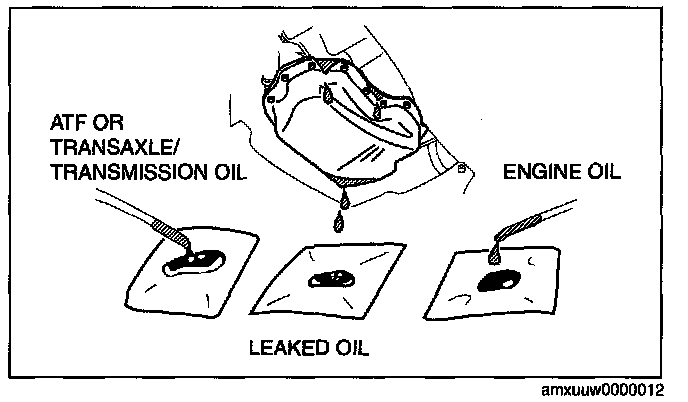 ATF OR TRANSAXLE/ TRANSMISSION OIL

ENGINE OIL

LEAKED OIL

amxuuw0000012