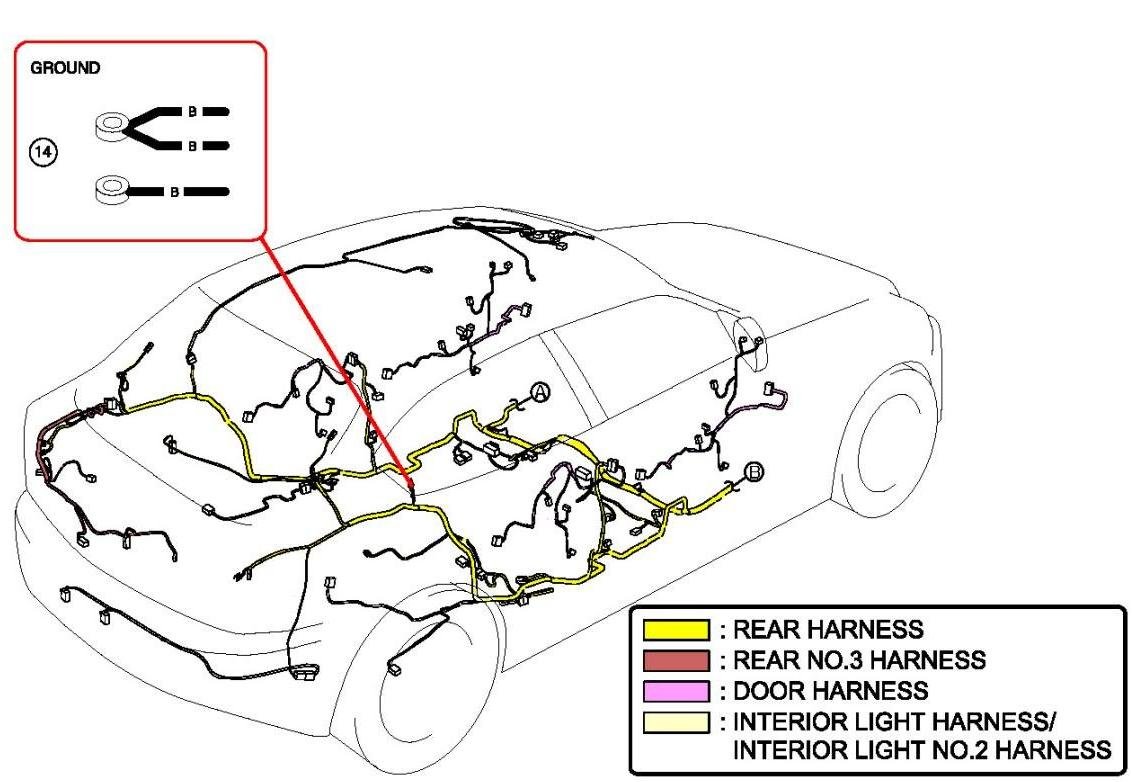 GROUND

14

B

B

B

A

B

: REAR HARNESS
: REAR NO.3 HARNESS
: DOOR HARNESS
: INTERIOR LIGHT HARNESS/ INTERIOR LIGHT NO.2 HARNESS