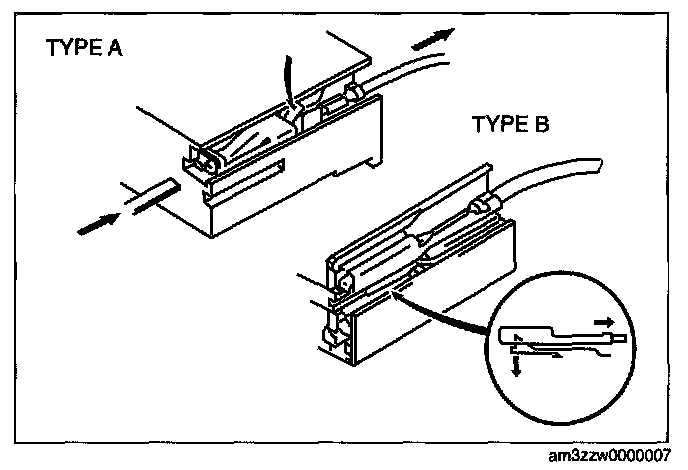 TYPE A

TYPE B

am3zzw0000007