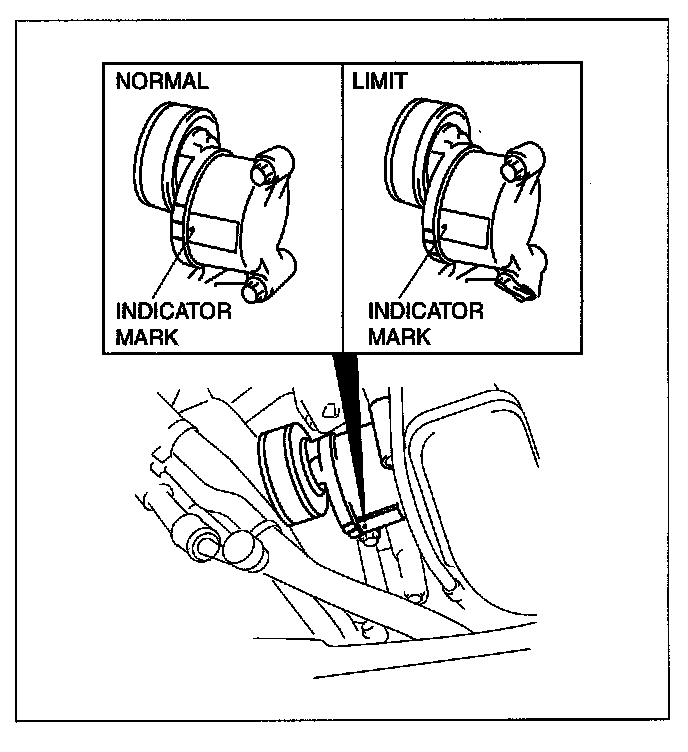 NORMAL

INDICATOR MARK

LIMIT

INDICATOR MARK