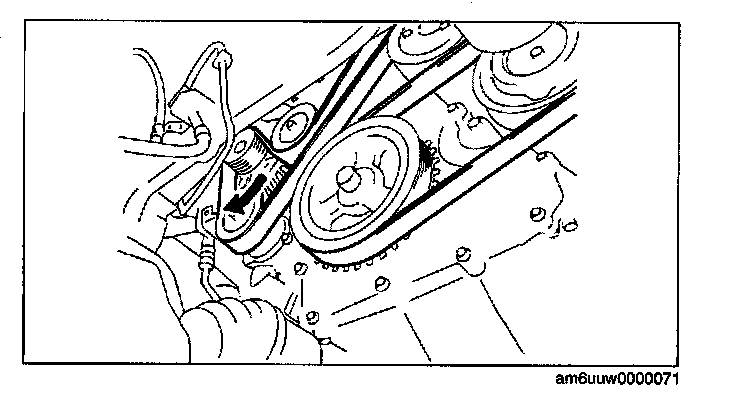 am6uuw0000071