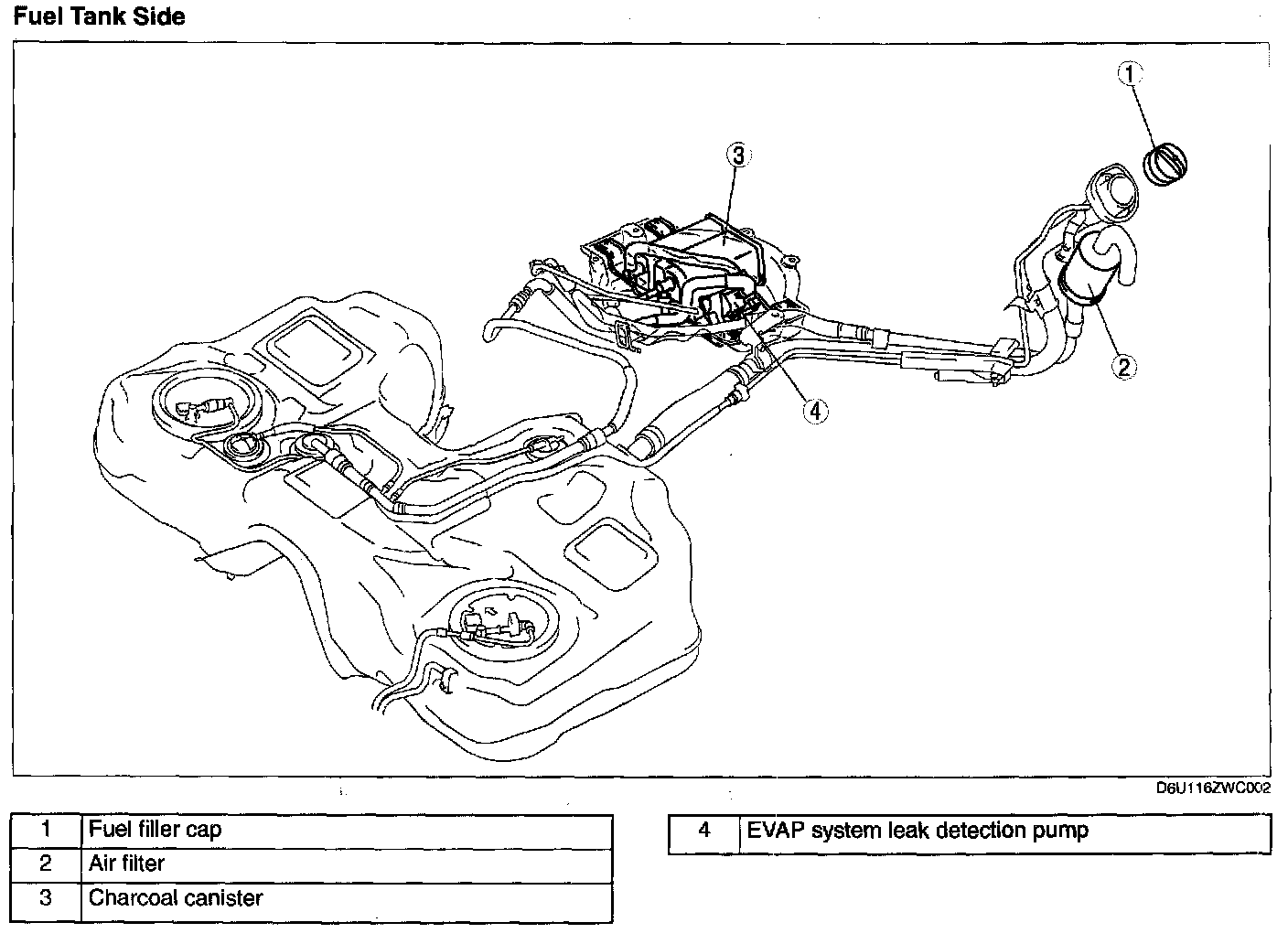 Fuel Tank Side

1

3

2

4

D6U116ZWC002

| 1 | Fuel filler cap |
|---|---|
| 2 | Air filter |
| 3 | Charcoal canister |

| 4 | EVAP system leak detection pump |
|---|---|