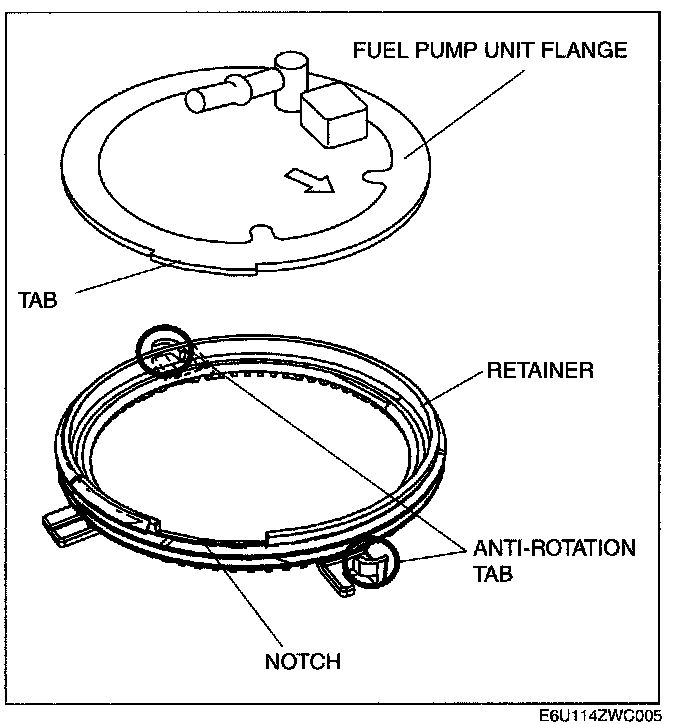 FUEL PUMP UNIT FLANGE

TAB

RETAINER

ANTI-ROTATION TAB

NOTCH

E6U114ZWC005