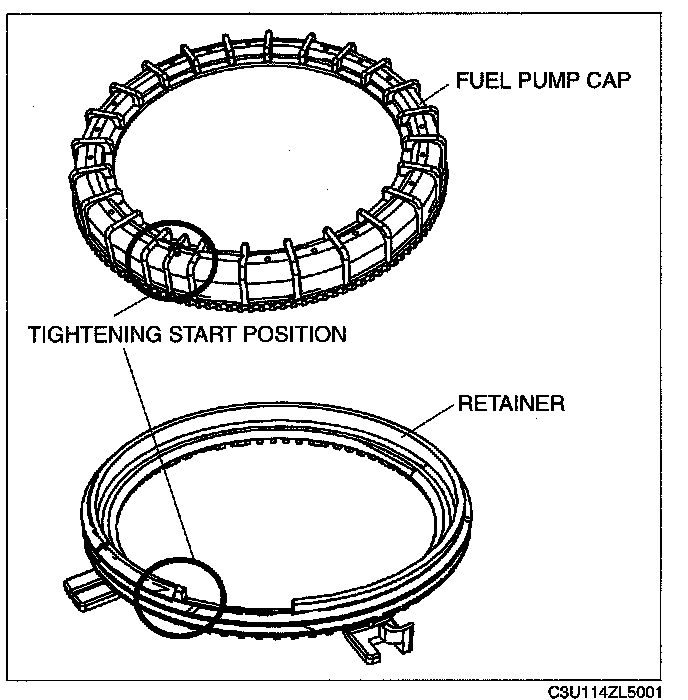 FUEL PUMP CAP

TIGHTENING START POSITION

RETAINER

C3U114ZL5001