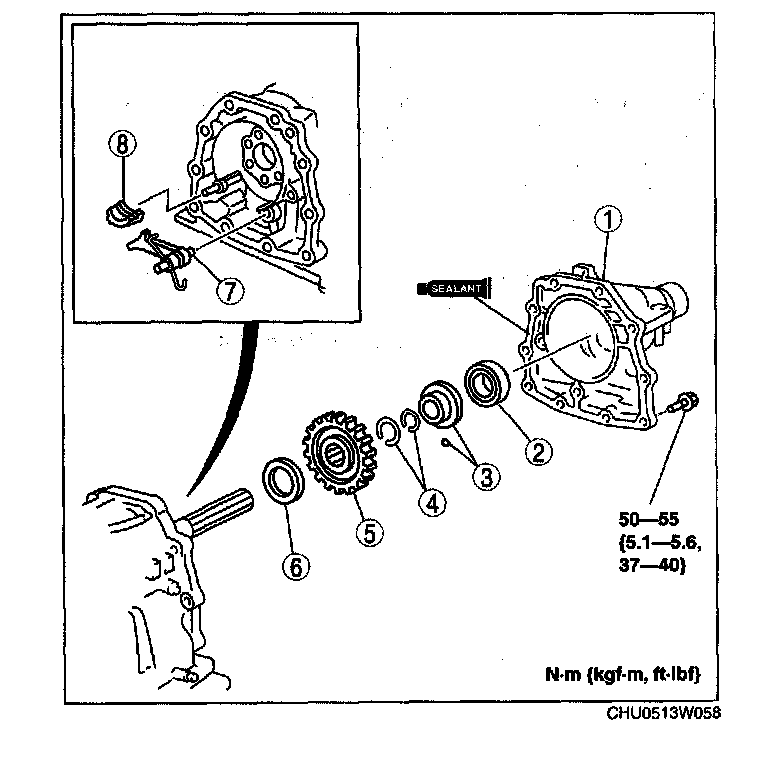 8

7

1

SEALANT

2

3

4

5

6

50—55
{5.1—5.6,
37—40}

N·m {kgf·m, ft·lbf}

CHU0513W058