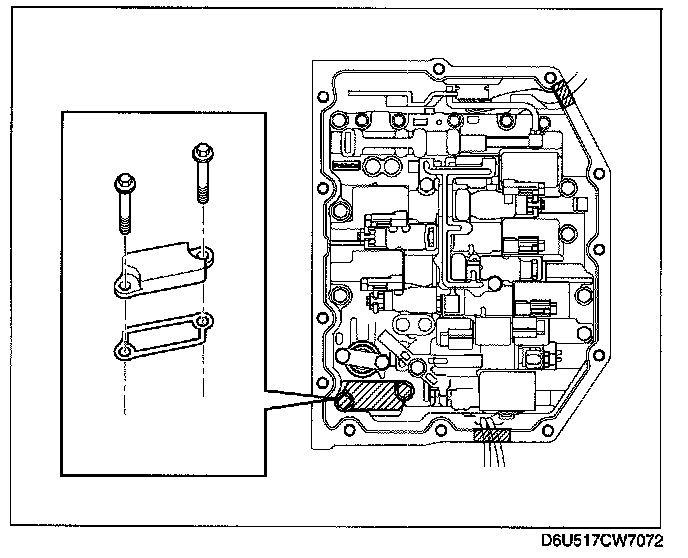 D6U517CW7072