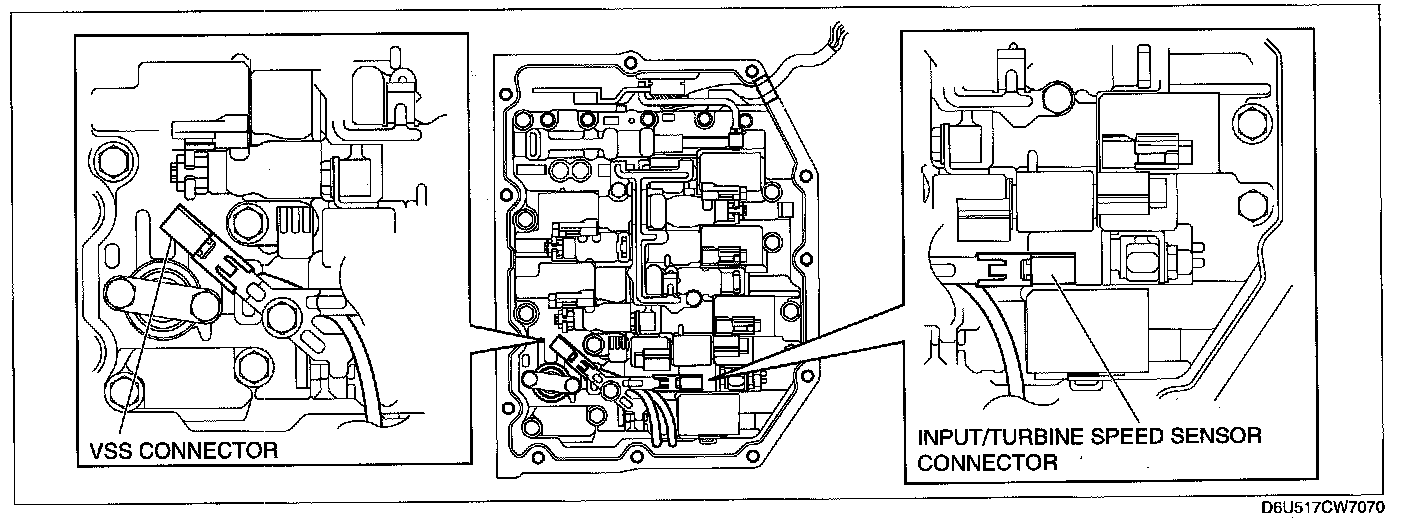 VSS CONNECTOR

INPUT/TURBINE SPEED SENSOR CONNECTOR

D6U517CW7070