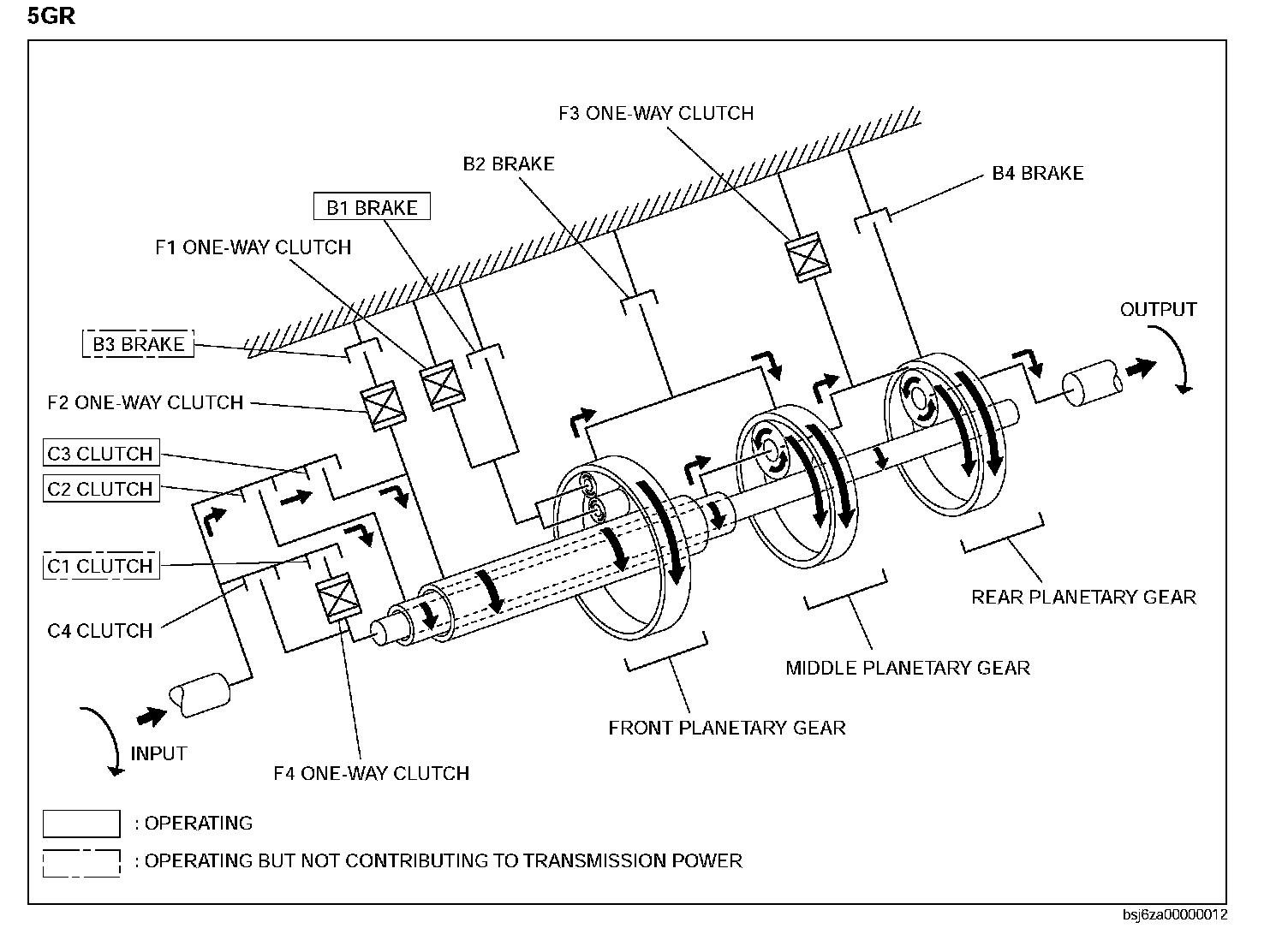 5GR

F3 ONE-WAY CLUTCH

B2 BRAKE

B4 BRAKE

B1 BRAKE

F1 ONE-WAY CLUTCH

OUTPUT

B3 BRAKE

F2 ONE-WAY CLUTCH

C3 CLUTCH

C2 CLUTCH

C1 CLUTCH

C4 CLUTCH

REAR PLANETARY GEAR

MIDDLE PLANETARY GEAR

FRONT PLANETARY GEAR

INPUT

F4 ONE-WAY CLUTCH

: OPERATING

: OPERATING BUT NOT CONTRIBUTING TO TRANSMISSION POWER

bsj6za00000012