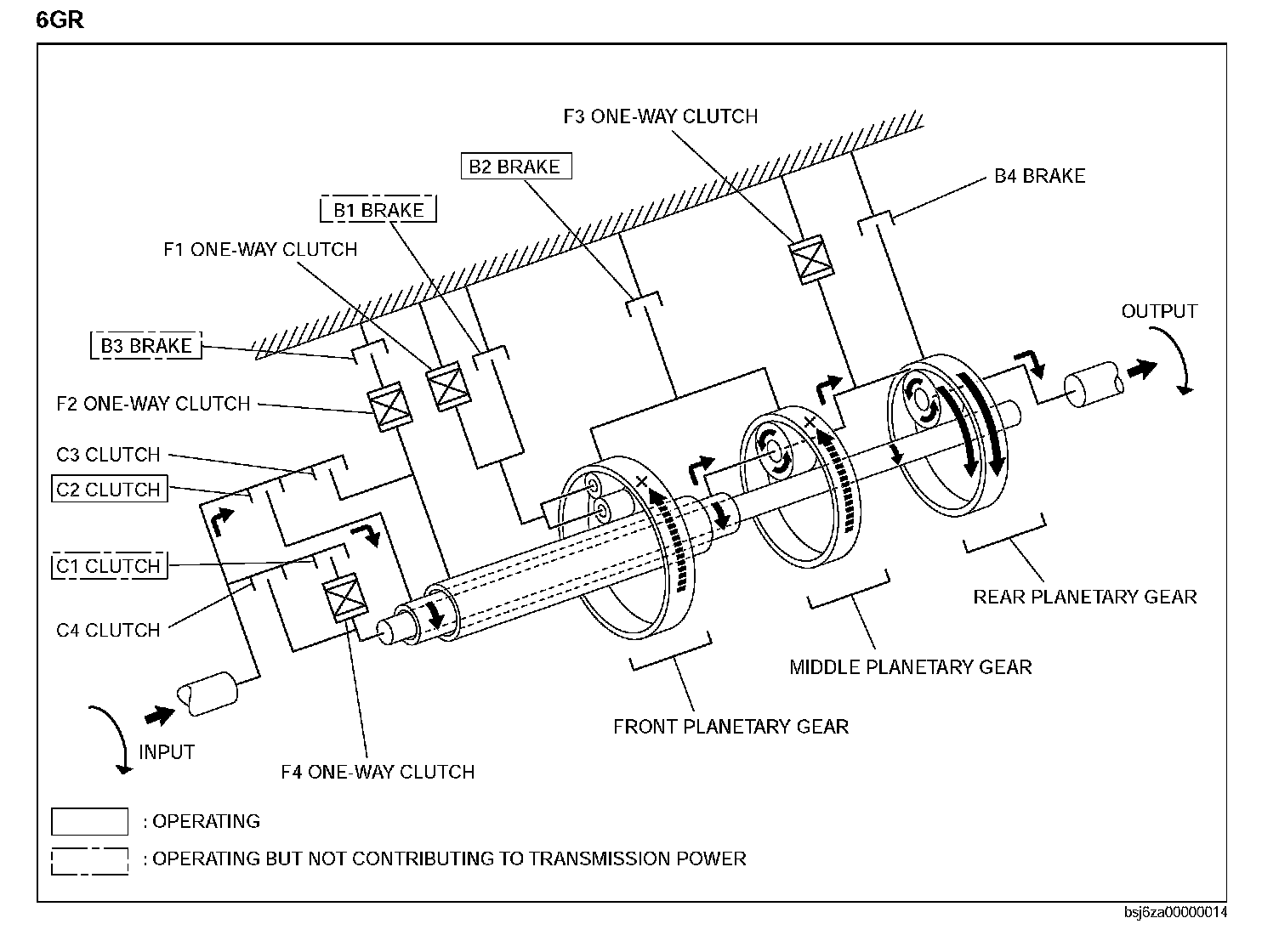 6GR

F3 ONE-WAY CLUTCH

B2 BRAKE

B4 BRAKE

B1 BRAKE

F1 ONE-WAY CLUTCH

OUTPUT

B3 BRAKE

F2 ONE-WAY CLUTCH

C3 CLUTCH

C2 CLUTCH

C1 CLUTCH

C4 CLUTCH

REAR PLANETARY GEAR

MIDDLE PLANETARY GEAR

FRONT PLANETARY GEAR

INPUT

F4 ONE-WAY CLUTCH

: OPERATING

: OPERATING BUT NOT CONTRIBUTING TO TRANSMISSION POWER

bsj6za00000014