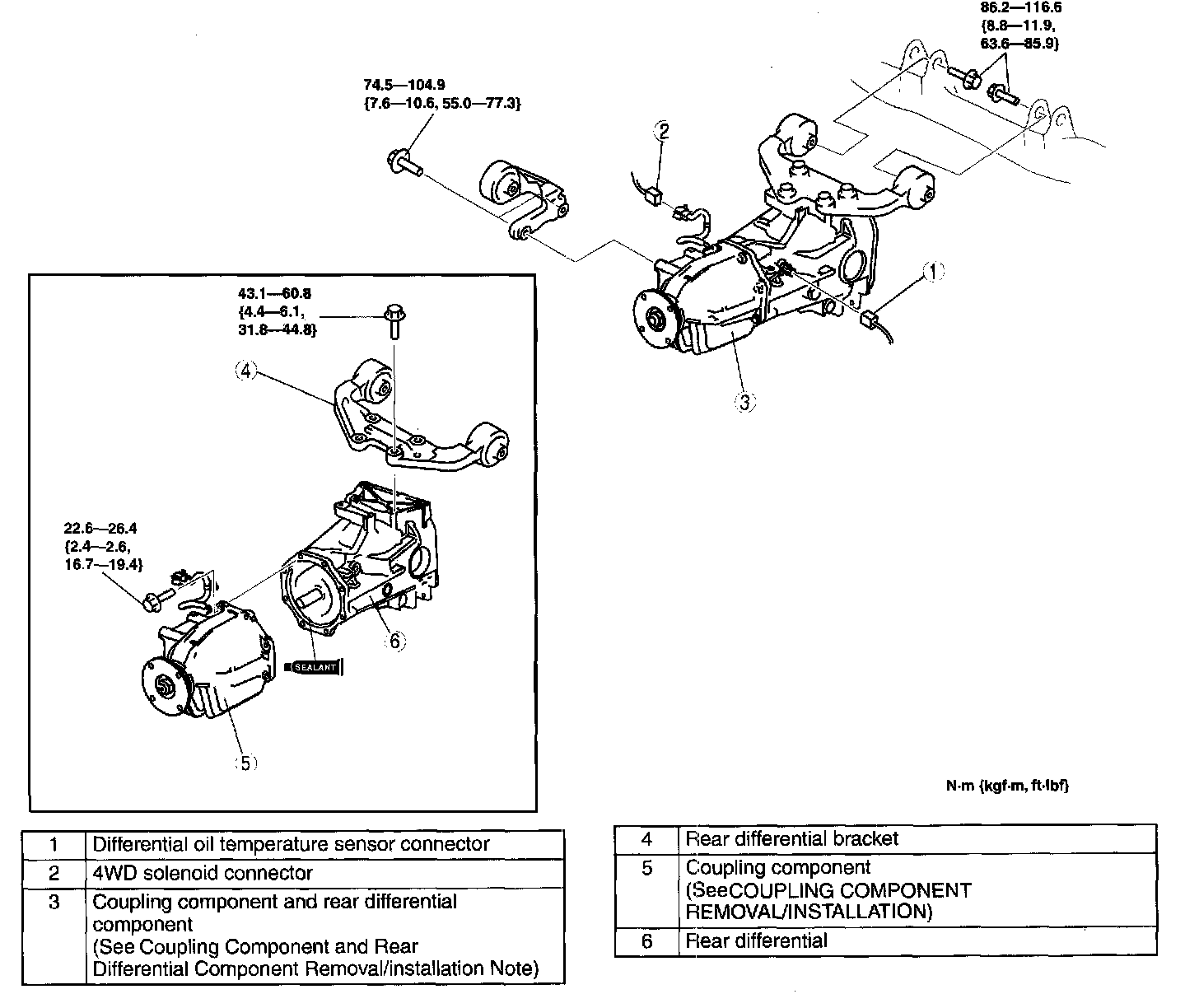 86.2—116.6
{8.8—11.9,
63.6—85.9}

74.5—104.9
{7.6—10.6, 55.0—77.3}

2

1

3

43.1—60.8
{4.4—6.1,
31.8—44.8}

4

22.6—26.4
{2.4—2.6,
16.7—19.4}

6

SEALANT

5

N·m {kgf·m, ft·lbf}

| 1 | Differential oil temperature sensor connector |
|---|---|
| 2 | 4WD solenoid connector |
| 3 | Coupling component and rear differential component (See Coupling Component and Rear Differential Component Removal/installation Note) |

| 4 | Rear differential bracket |
|---|---|
| 5 | Coupling component (SeeCOUPLING COMPONENT REMOVAL/INSTALLATION) |
| 6 | Rear differential |