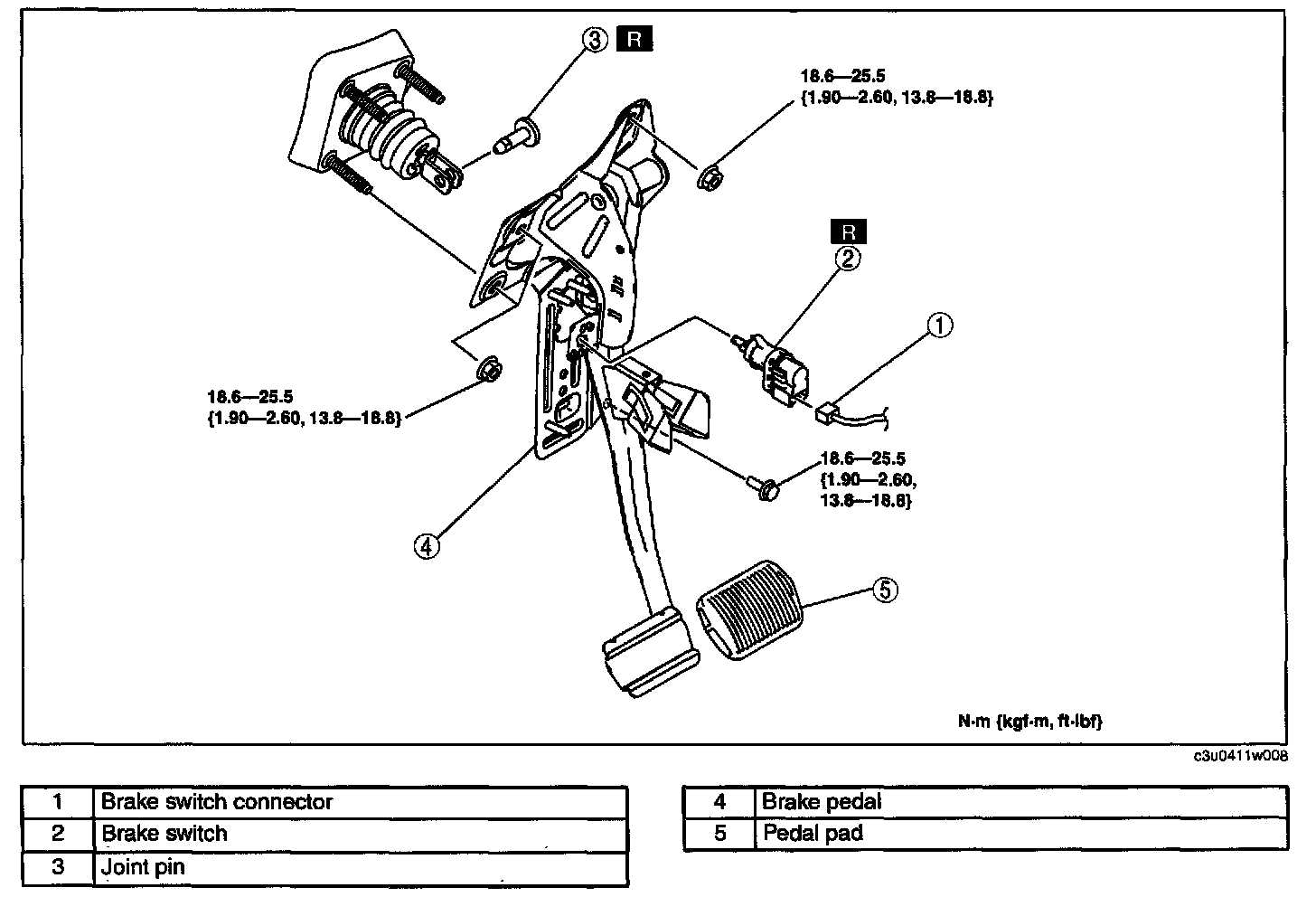 3 R

18.6—25.5
{1.90—2.60, 13.8—18.8}

R
2

1

18.6—25.5
{1.90—2.60, 13.8—18.8}

18.6—25.5
{1.90—2.60,
13.8—18.8}

4

5

N·m {kgf·m, ft·lbf}

c3u0411w008

| 1 | Brake switch connector |
|---|---|
| 2 | Brake switch |
| 3 | Joint pin |

| 4 | Brake pedal |
|---|---|
| 5 | Pedal pad |