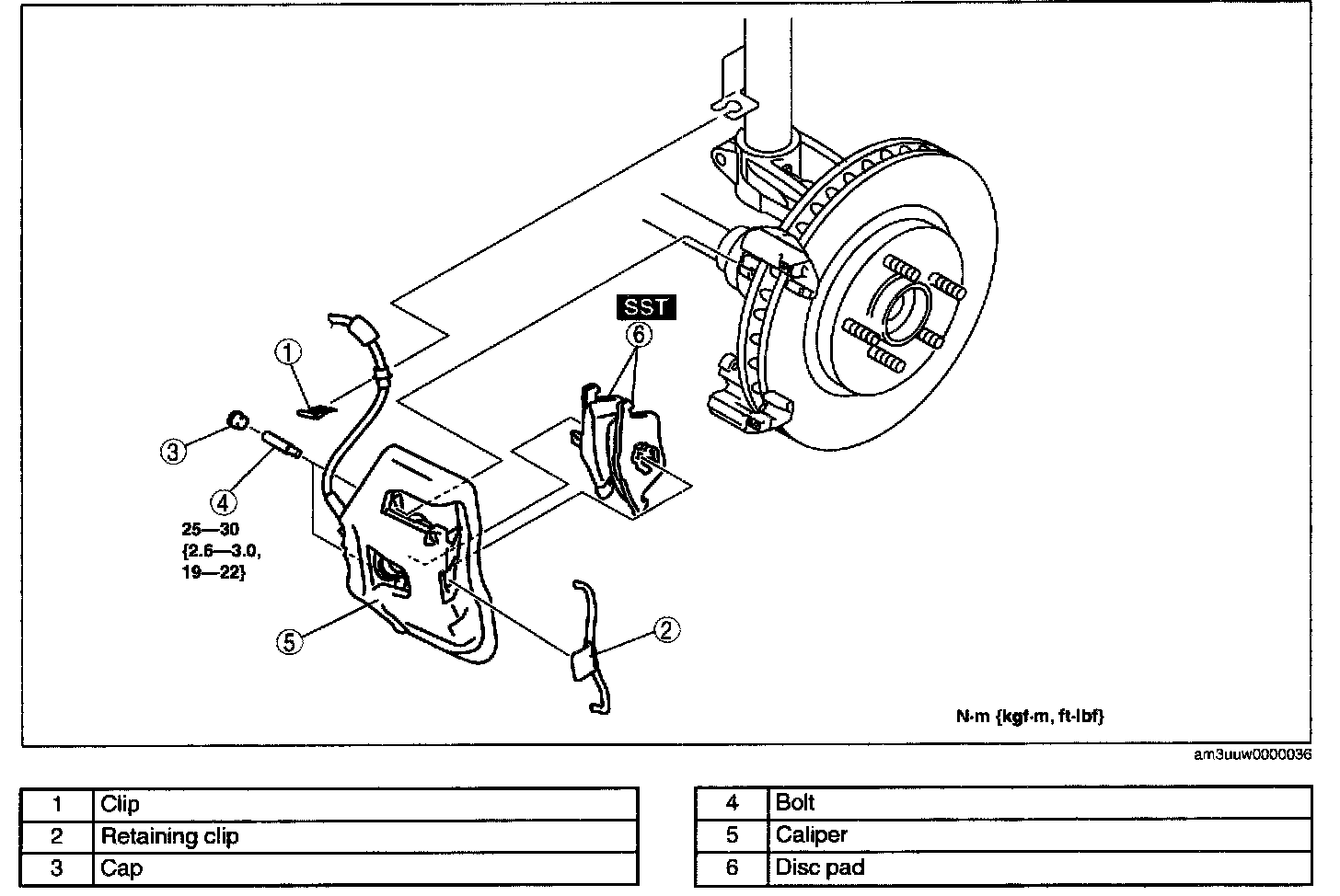 SST
6
1
3
4
25—30
{2.6—3.0,
19—22}
5
2
N·m {kgf·m, ft·lbf}
am3uuw0000036

| 1 | Clip |
|---|---|
| 2 | Retaining clip |
| 3 | Cap |

| 4 | Bolt |
|---|---|
| 5 | Caliper |
| 6 | Disc pad |