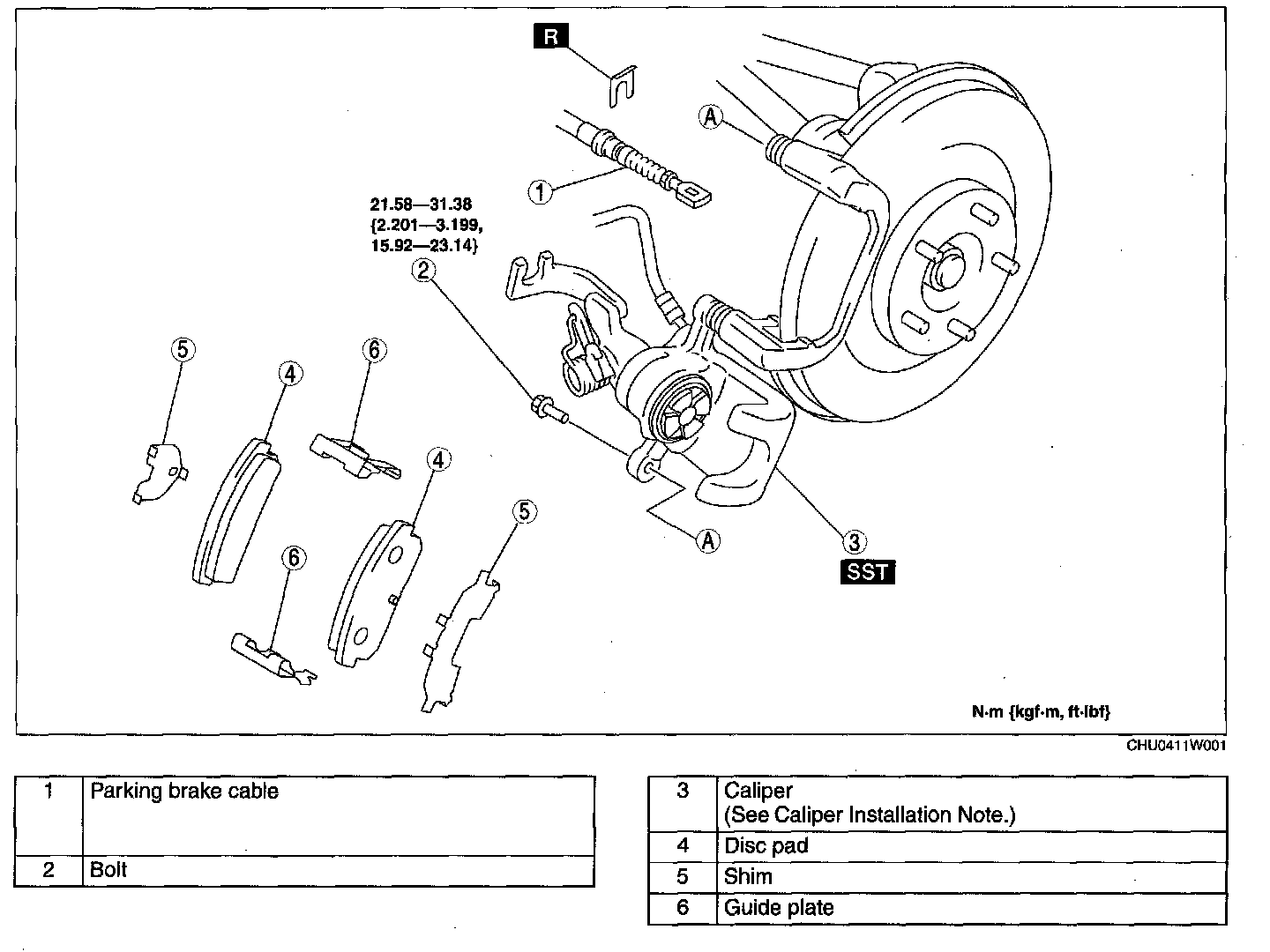 R

A

1

21.58—31.38
{2.201—3.199,
15.92—23.14}

2

5

4

6

4

6

5

A

3

SST

N·m {kgf·m, ft·lbf}

CHU0411W001

| 1 | Parking brake cable |
|---|---|
| 2 | Bolt |

| 3 | Caliper (See Caliper Installation Note.) |
|---|---|
| 4 | Disc pad |
| 5 | Shim |
| 6 | Guide plate |