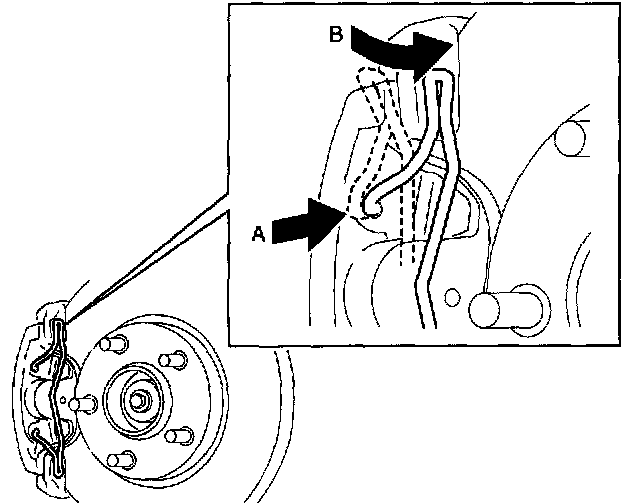 B
A