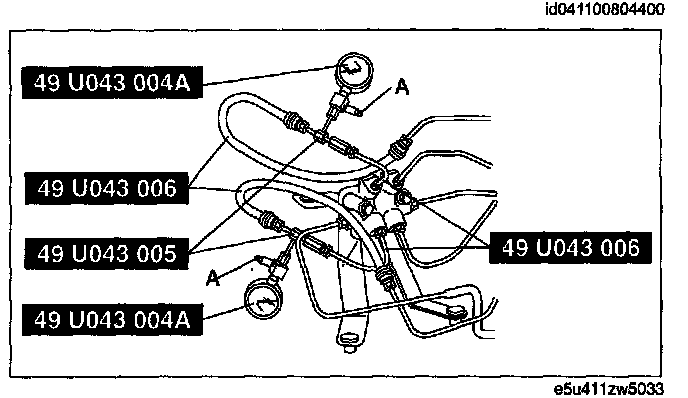 id041100804400

49 U043 004A

A

49 U043 006

49 U043 005

49 U043 006

A

49 U043 004A

e5u411zw5033