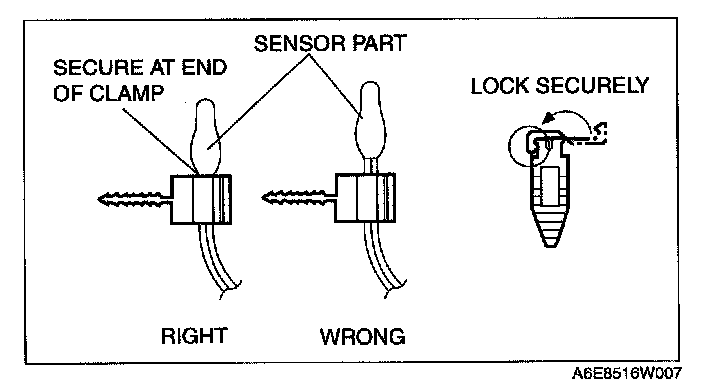 SENSOR PART

SECURE AT END OF CLAMP

LOCK SECURELY

RIGHT

WRONG

A6E8516W007