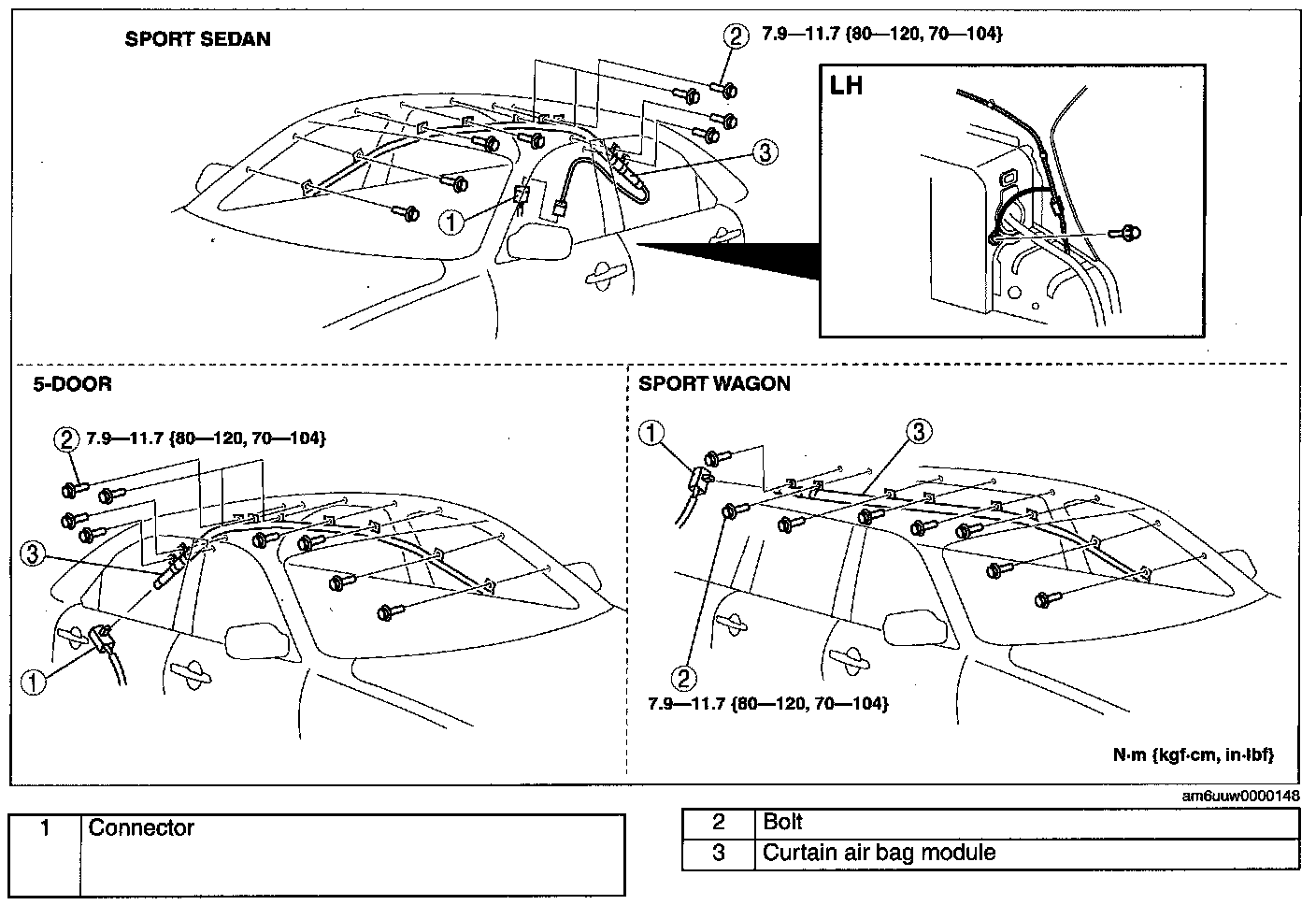 SPORT SEDAN

2 7.9—11.7 {80—120, 70—104}

LH

3

1

5-DOOR

2 7.9—11.7 {80—120, 70—104}

3

1

SPORT WAGON

1

3

2

7.9—11.7 {80—120, 70—104}

N·m {kgf·cm, in·lbf}

am6uuw0000148

| 1 | Connector |
|---|---|

| 2 | Bolt |
|---|---|
| 3 | Curtain air bag module |