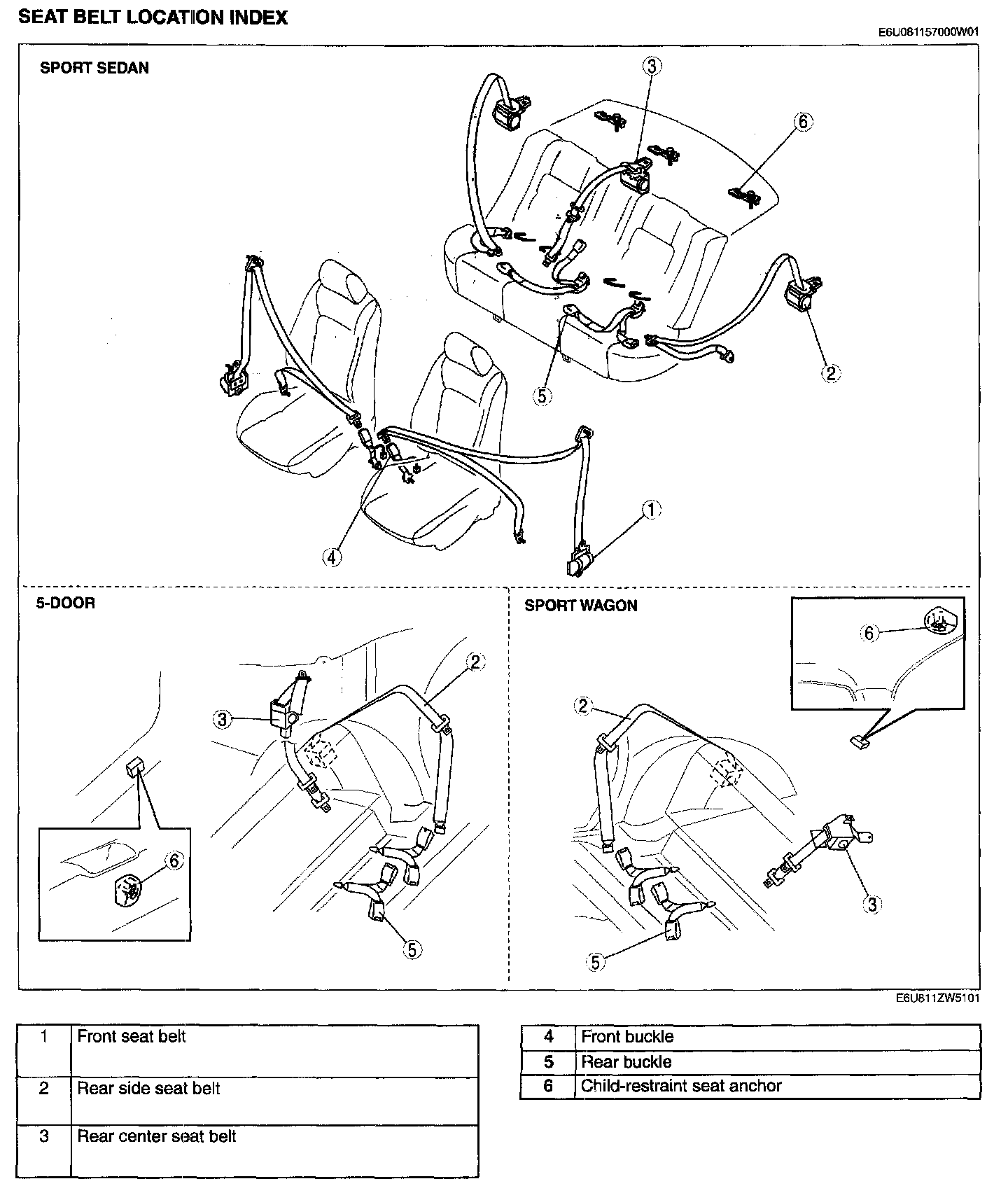 SEAT BELT LOCATION INDEX

E6U081157000W01

SPORT SEDAN

3

6

2

5

1

4

5-DOOR

2

3

6

5

SPORT WAGON

6

2

3

5

E6U811ZW5101

| 1 | Front seat belt |
|---|---|
| 2 | Rear side seat belt |
| 3 | Rear center seat belt |

| 4 | Front buckle |
|---|---|
| 5 | Rear buckle |
| 6 | Child-restraint seat anchor |