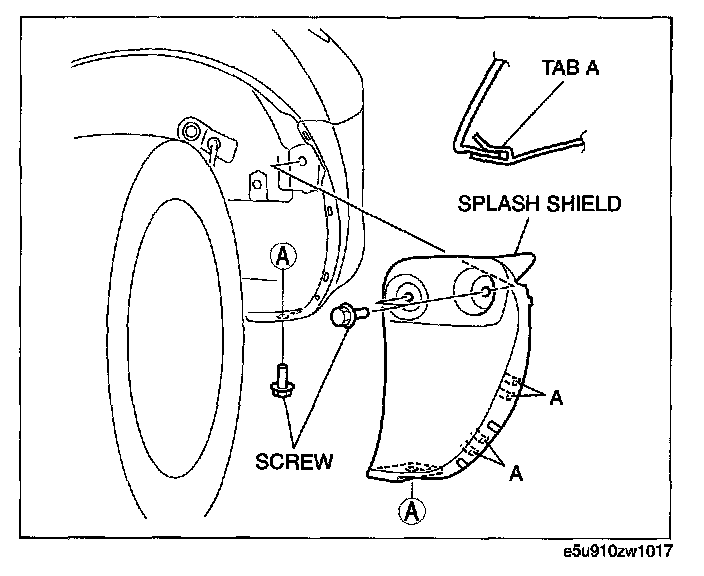 TAB A

SPLASH SHIELD

A

A

A

SCREW

A

e5u910zw1017