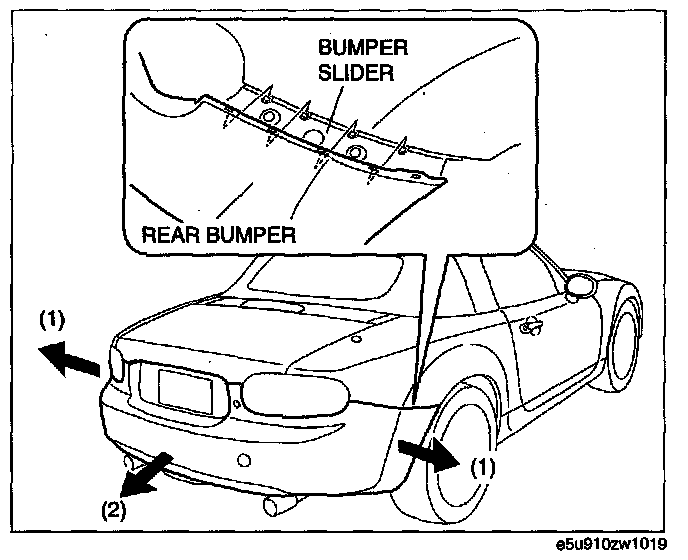 BUMPER SLIDER

REAR BUMPER

(1)

(1)

(2)

e5u910zw1019