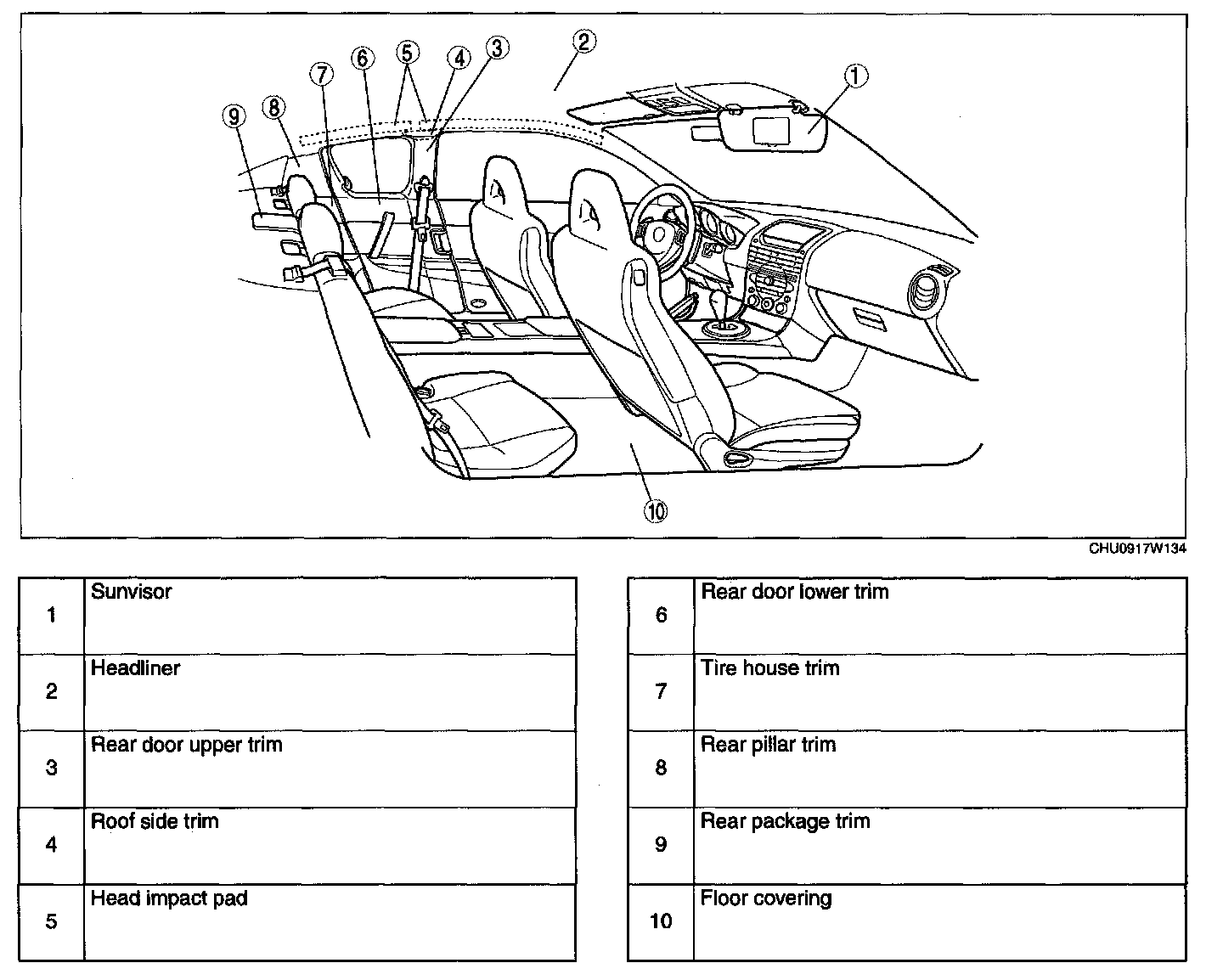 9 8 7 6 5 4 3 2 1

10

CHU0917W134

| 1 | Sunvisor |
|---|---|
| 2 | Headliner |
| 3 | Rear door upper trim |
| 4 | Roof side trim |
| 5 | Head impact pad |

| 6 | Rear door lower trim |
|---|---|
| 7 | Tire house trim |
| 8 | Rear pillar trim |
| 9 | Rear package trim |
| 10 | Floor covering |