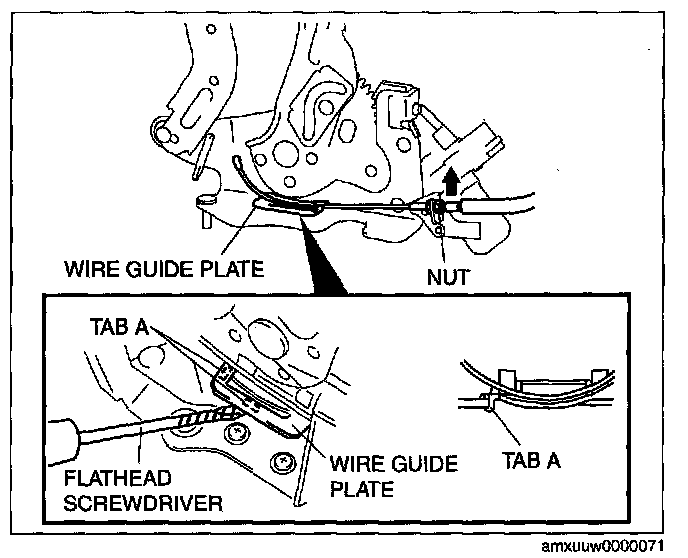 WIRE GUIDE PLATE

NUT

TAB A

FLATHEAD SCREWDRIVER

WIRE GUIDE PLATE

TAB A

amxuuw0000071