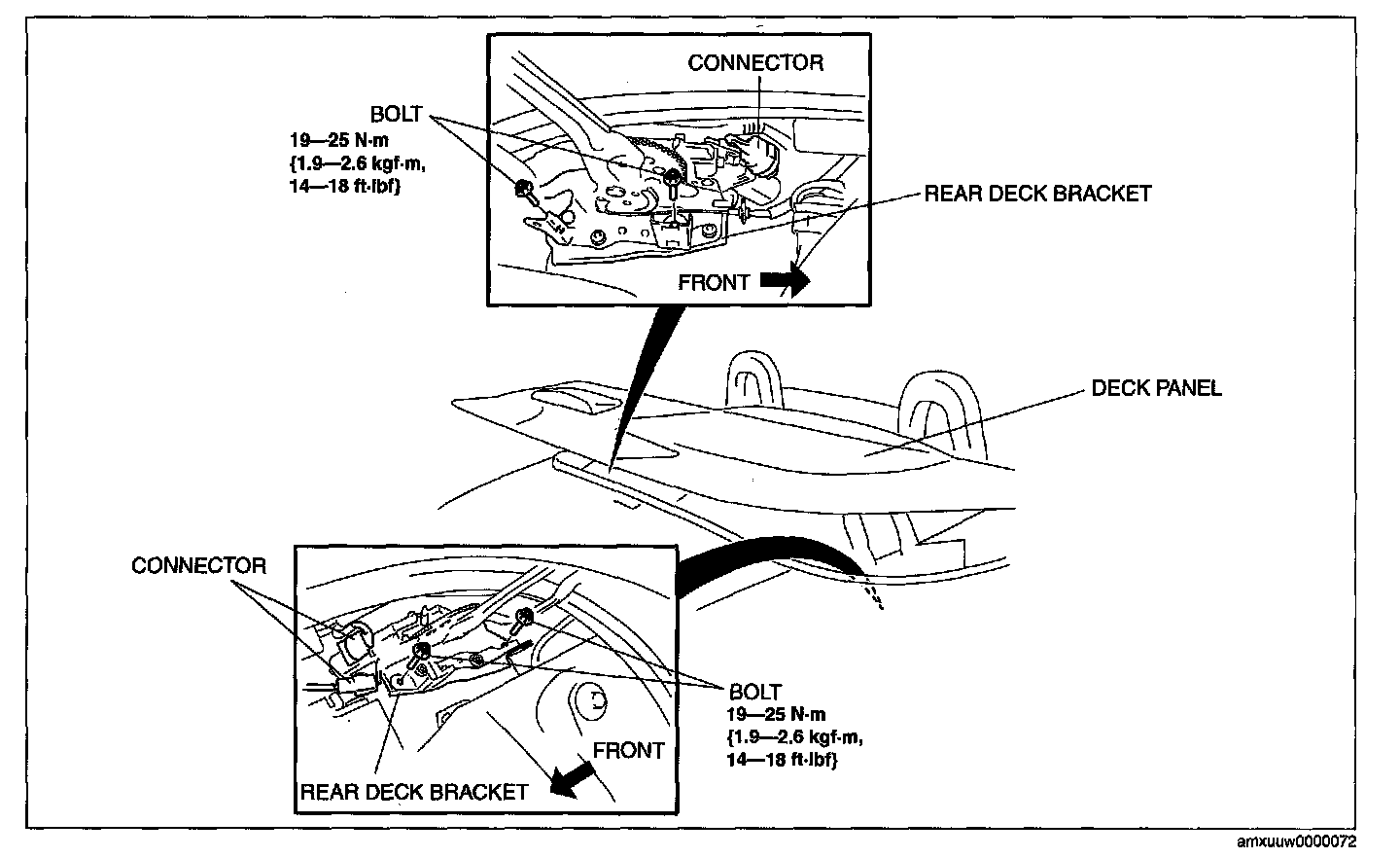 CONNECTOR

BOLT
19—25 N·m
{1.9—2.6 kgf·m,
14—18 ft·lbf}

REAR DECK BRACKET

FRONT

DECK PANEL

CONNECTOR

BOLT
19—25 N·m
{1.9—2.6 kgf·m,
14—18 ft·lbf}

FRONT

REAR DECK BRACKET

amxuuw0000072