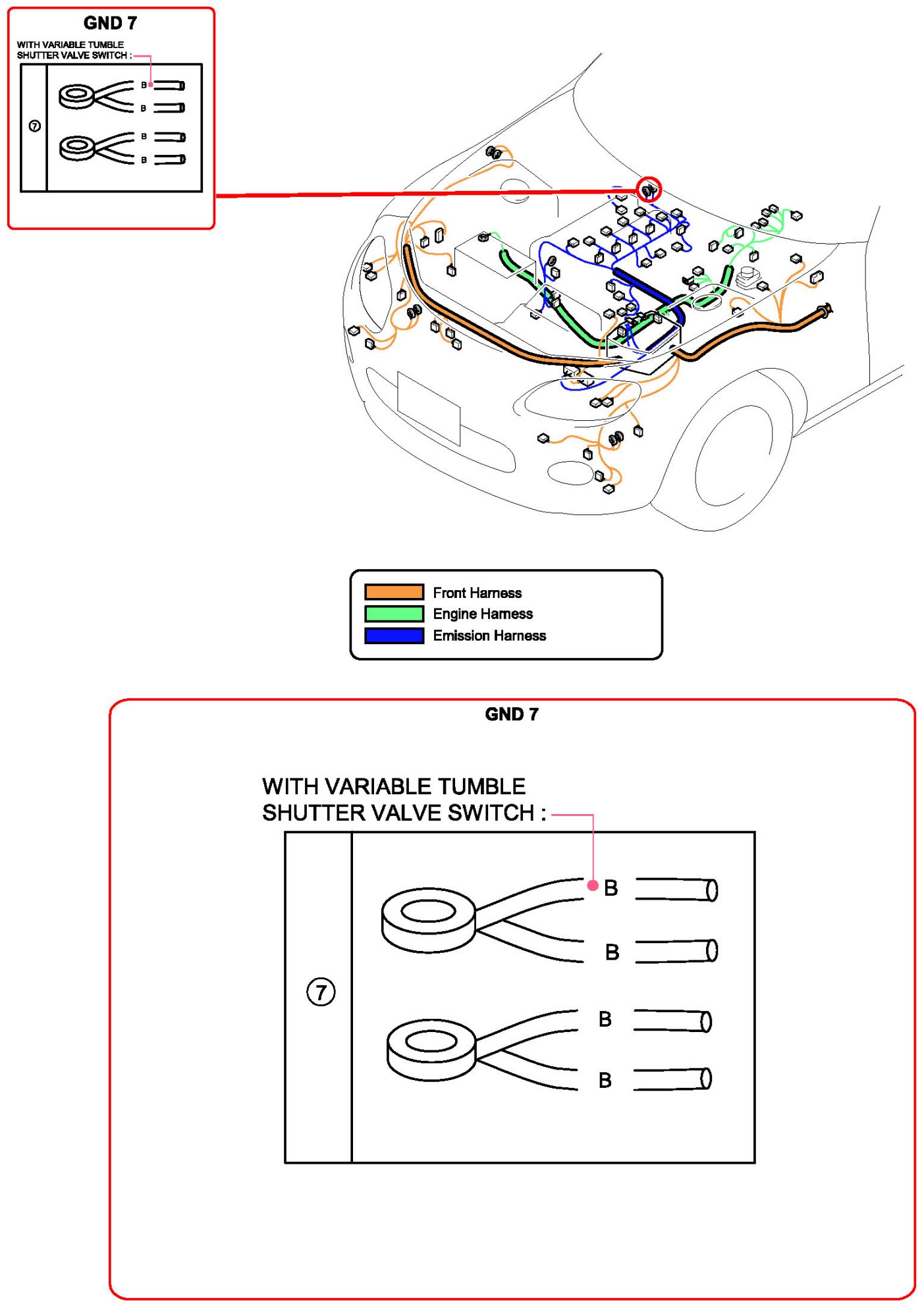 GND 7

WITH VARIABLE TUMBLE SHUTTER VALVE SWITCH :

⑦

B
B
B
B

Front Harness
Engine Harness
Emission Harness

GND 7

WITH VARIABLE TUMBLE SHUTTER VALVE SWITCH :

⑦

B
B
B
B